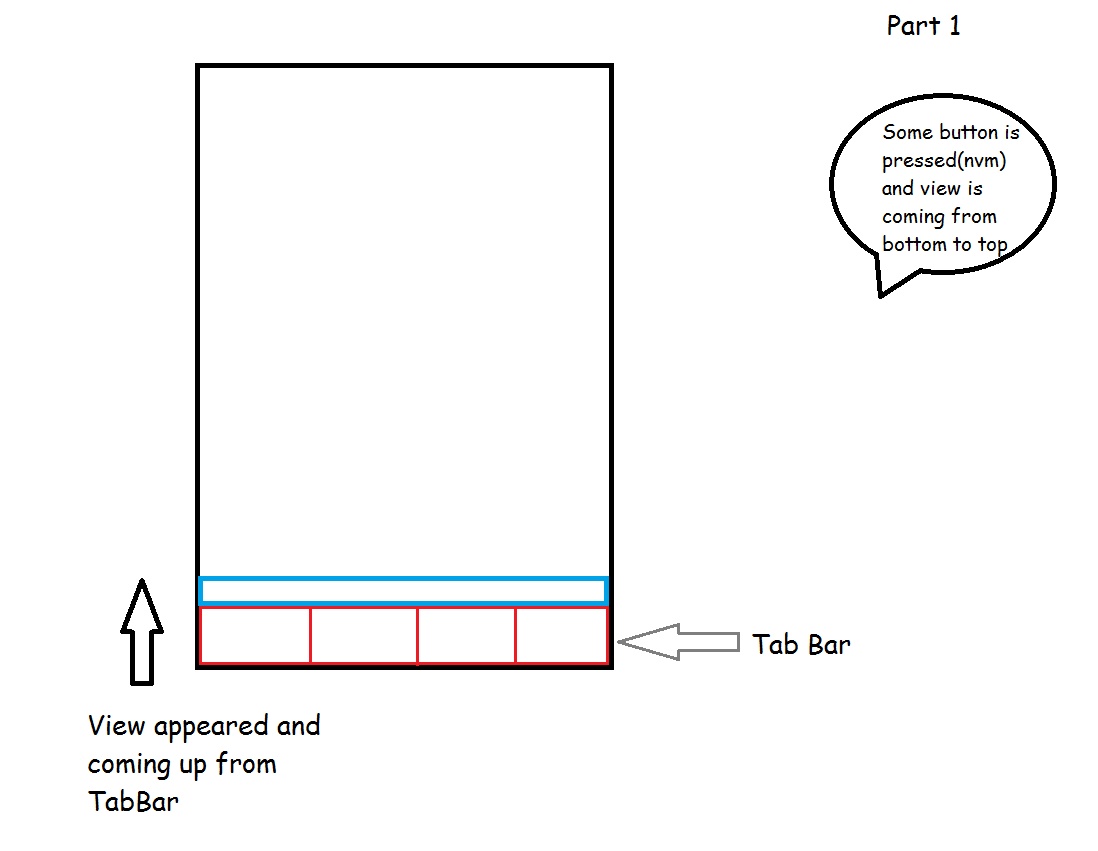 Part 1

Some button is pressed(nvm) and view is coming from bottom to top

Tab Bar

View appeared and coming up from TabBar