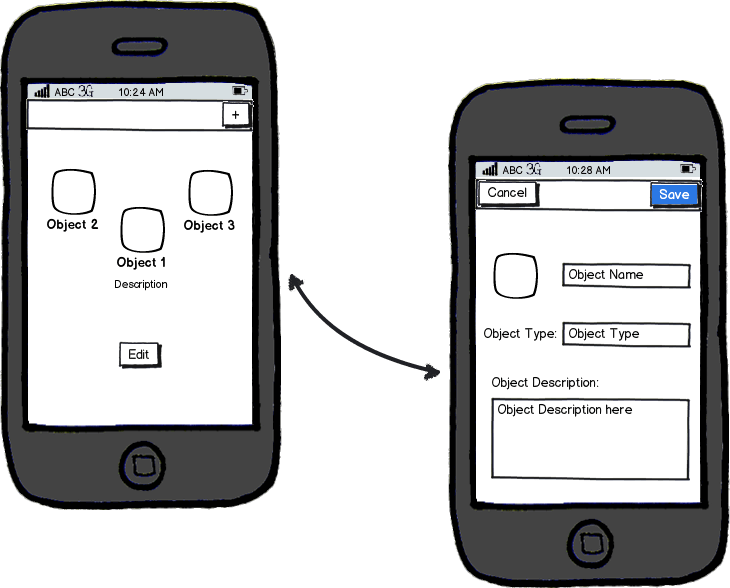 ABC 3G 10:24 AM

+

Object 2

Object 3

Object 1

Description

Edit

ABC 3G 10:28 AM

Cancel

Save

Object Name

Object Type: Object Type

Object Description:

Object Description here