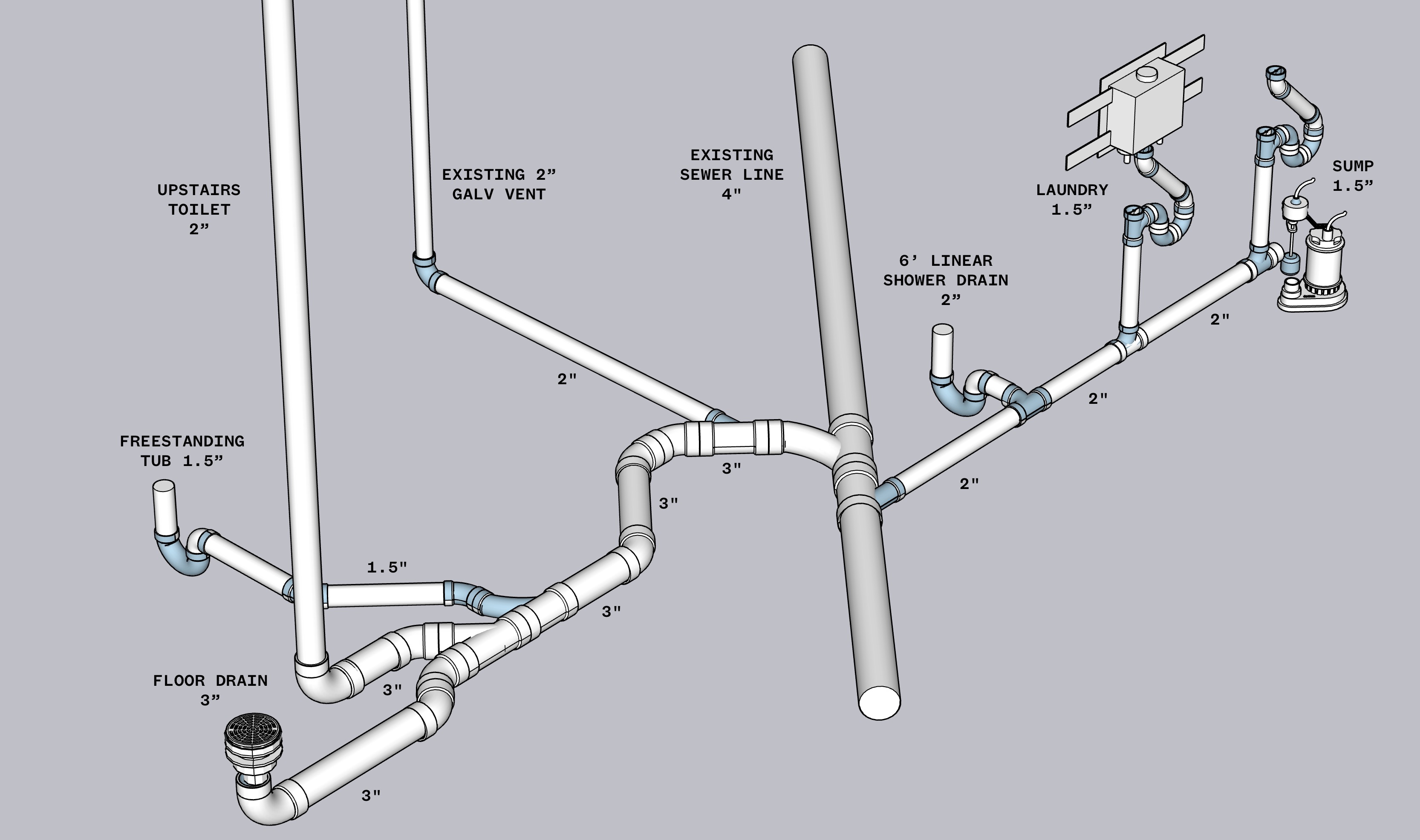 UPSTAIRS
TOILET
2”

EXISTING 2”
GALV VENT

EXISTING
SEWER LINE
4”

LAUNDRY
1.5”

SUMP
1.5”

6’ LINEAR
SHOWER DRAIN
2”

2"

2"

2"

2"

FREESTANDING
TUB 1.5”

3"

3"

1.5"

3"

FLOOR DRAIN
3”

3"

3"