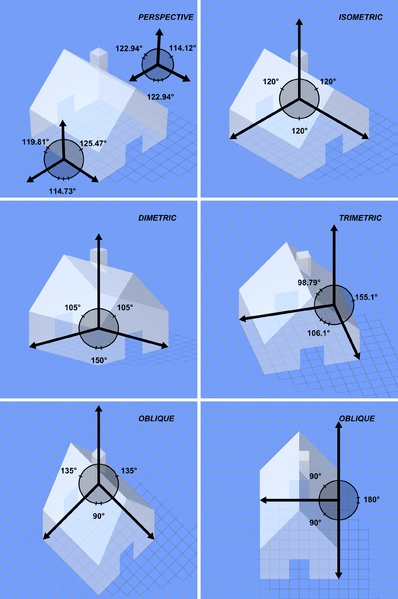 PERSPECTIVE
122.94°
114.12°
122.94°
119.81°
125.47°
114.73°

ISOMETRIC
120°
120°
120°

DIMETRIC
105°
105°
150°

TRIMETRIC
98.79°
155.1°
106.1°

OBLIQUE
135°
135°
90°

OBLIQUE
90°
180°
90°