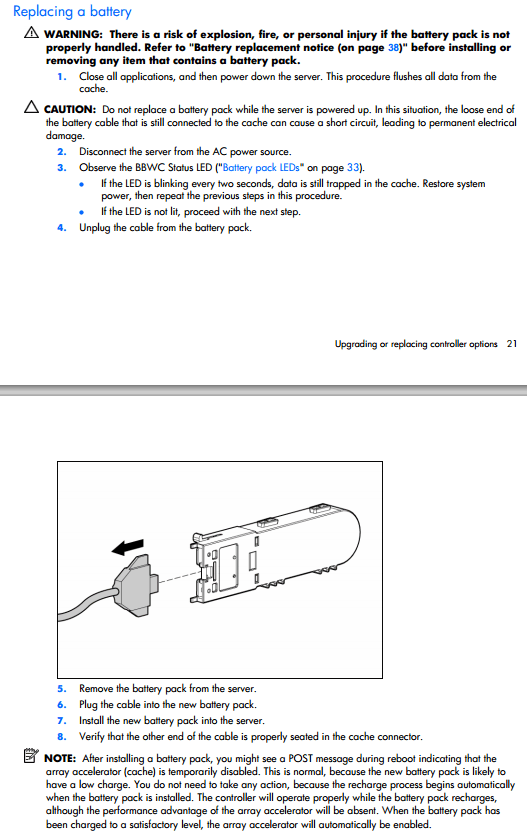 Replacing a battery

WARNING: There is a risk of explosion, fire, or personal injury if the battery pack is not properly handled. Refer to "Battery replacement notice (on page 38)" before installing or removing any item that contains a battery pack.

1. Close all applications, and then power down the server. This procedure flushes all data from the cache.

CAUTION: Do not replace a battery pack while the server is powered up. In this situation, the loose end of the battery cable that is still connected to the cache can cause a short circuit, leading to permanent electrical damage.

2. Disconnect the server from the AC power source.
3. Observe the BBWC Status LED ("Battery pack LEDs" on page 33).
• If the LED is blinking every two seconds, data is still trapped in the cache. Restore system power, then repeat the previous steps in this procedure.
• If the LED is not lit, proceed with the next step.
4. Unplug the cable from the battery pack.

Upgrading or replacing controller options 21

5. Remove the battery pack from the server.
6. Plug the cable into the new battery pack.
7. Install the new battery pack into the server.
8. Verify that the other end of the cable is properly seated in the cache connector.

NOTE: After installing a battery pack, you might see a POST message during reboot indicating that the array accelerator (cache) is temporarily disabled. This is normal, because the new battery pack is likely to have a low charge. You do not need to take any action, because the recharge process begins automatically when the battery pack is installed. The controller will operate properly while the battery pack recharges, although the performance advantage of the array accelerator will be absent. When the battery pack has been charged to a satisfactory level, the array accelerator will automatically be enabled.