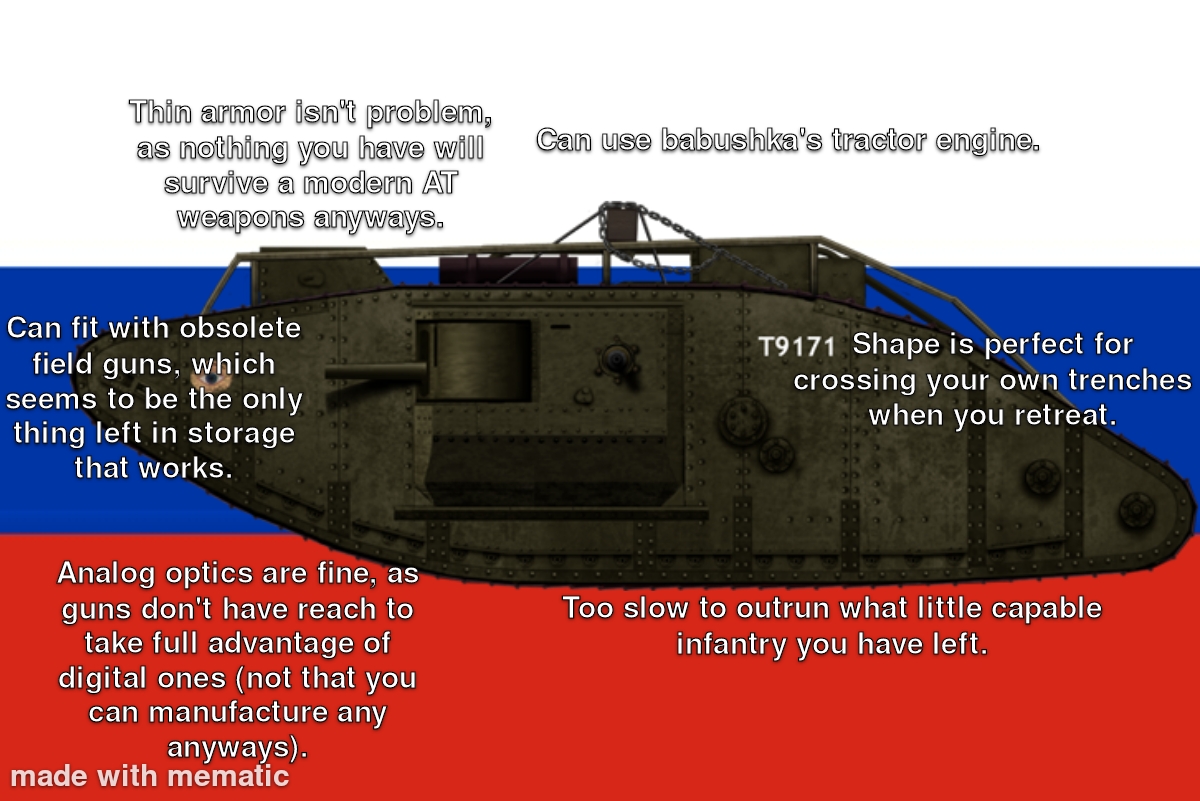 Thin armor isn't problem, as nothing you have will survive a modern AT weapons anyways.

Can use babushka's tractor engine.

Can fit with obsolete field guns, which seems to be the only thing left in storage that works.

T9171

Shape is perfect for crossing your own trenches when you retreat.

Analog optics are fine, as guns don't have reach to take full advantage of digital ones (not that you can manufacture any anyways).

Too slow to outrun what little capable infantry you have left.

made with mematic