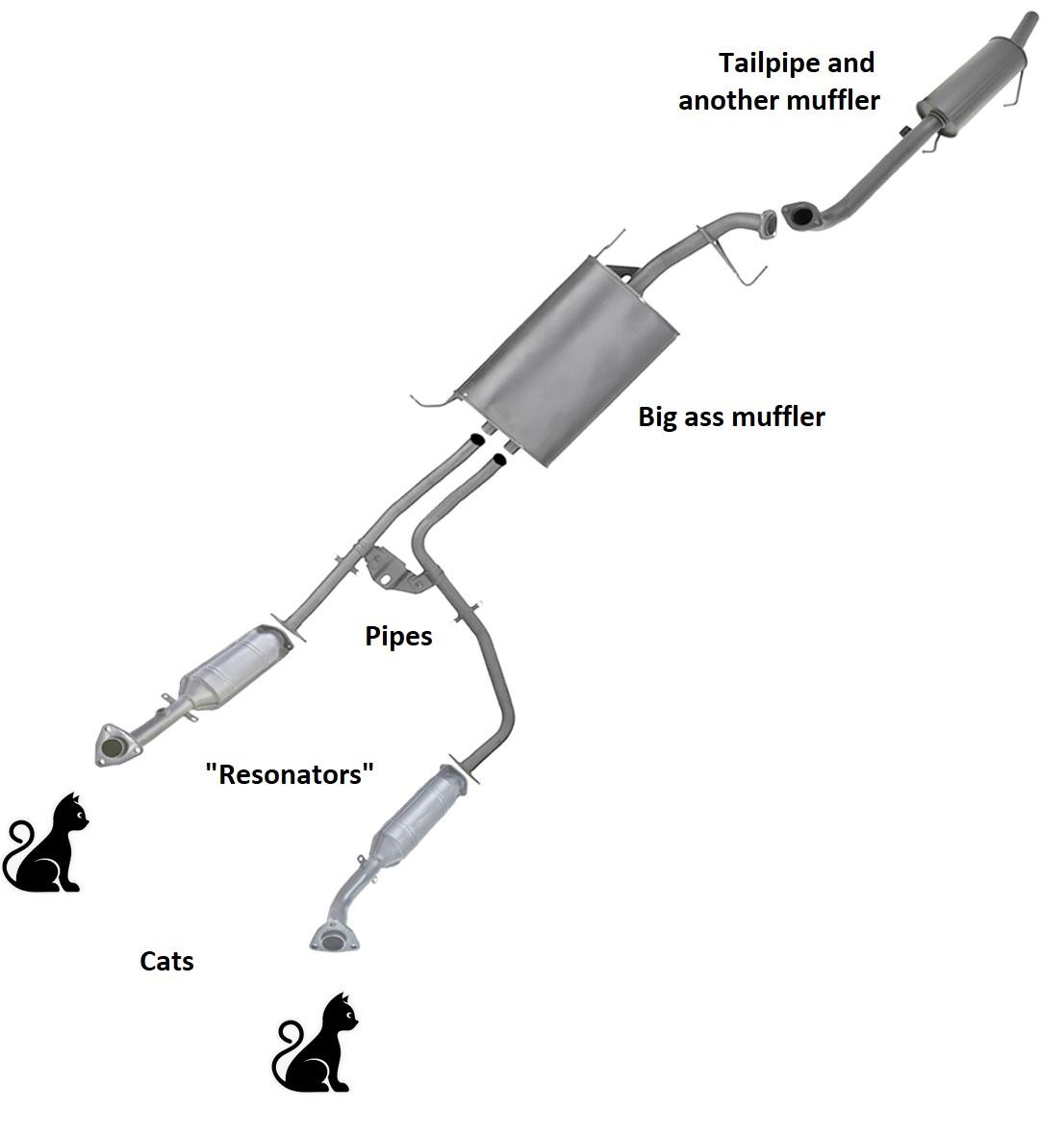 Tailpipe and another muffler

Big ass muffler

Pipes

"Resonators"

Cats