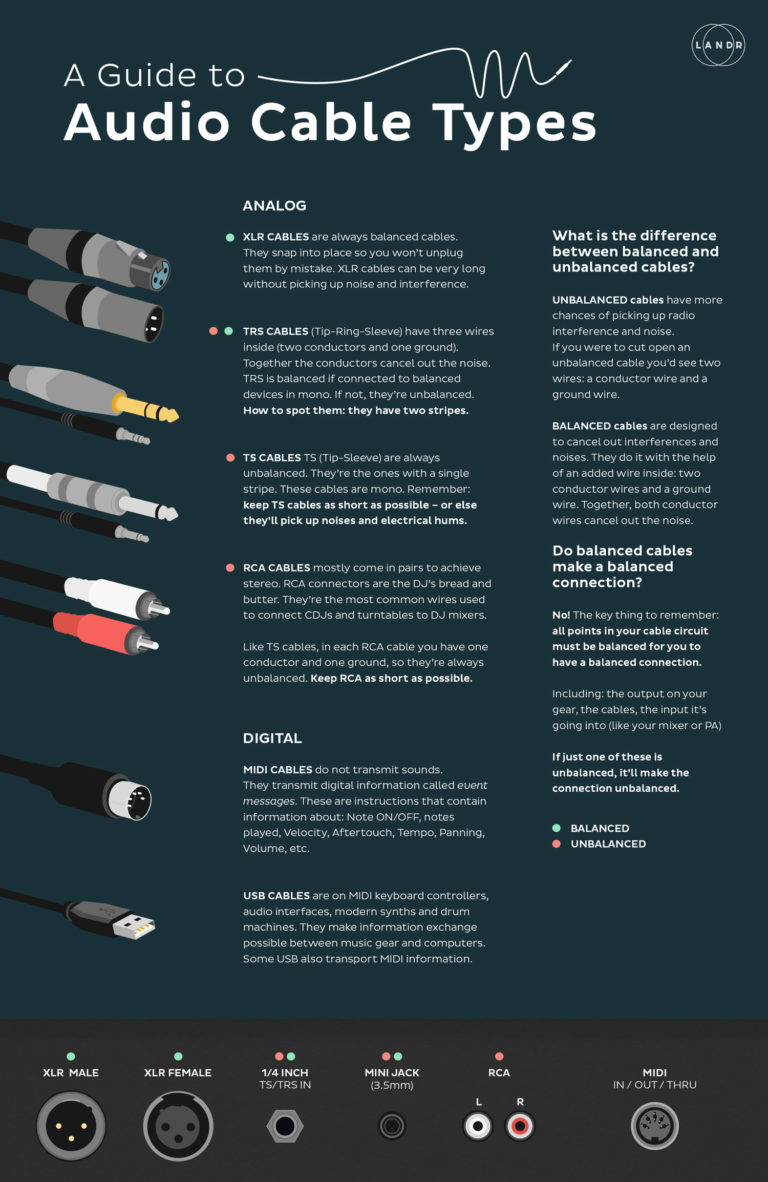 LANDR

A Guide to
Audio Cable Types

ANALOG

XLR CABLES are always balanced cables. They snap into place so you won't unplug them by mistake. XLR cables can be very long without picking up noise and interference.

TRS CABLES (Tip-Ring-Sleeve) have three wires inside (two conductors and one ground). Together the conductors cancel out the noise. TRS is balanced if connected to balanced devices in mono. If not, they're unbalanced. How to spot them: they have two stripes.

TS CABLES TS (Tip-Sleeve) are always unbalanced. They're the ones with a single stripe. These cables are mono. Remember: keep TS cables as short as possible – or else they'll pick up noises and electrical hums.

RCA CABLES mostly come in pairs to achieve stereo. RCA connectors are the DJ's bread and butter. They're the most common wires used to connect CDJs and turntables to DJ mixers.

Like TS cables, in each RCA cable you have one conductor and one ground, so they're always unbalanced. Keep RCA as short as possible.

DIGITAL

MIDI CABLES do not transmit sounds. They transmit digital information called event messages. These are instructions that contain information about: Note ON/OFF, notes played, Velocity, Aftertouch, Tempo, Panning, Volume, etc.

USB CABLES are on MIDI keyboard controllers, audio interfaces, modern synths and drum machines. They make information exchange possible between music gear and computers. Some USB also transport MIDI information.

What is the difference between balanced and unbalanced cables?

UNBALANCED cables have more chances of picking up radio interference and noise.
If you were to cut open an unbalanced cable you'd see two wires: a conductor wire and a ground wire.

BALANCED cables are designed to cancel out interferences and noises. They do it with the help of an added wire inside: two conductor wires and a ground wire. Together, both conductor wires cancel out the noise.

Do balanced cables make a balanced connection?

No! The key thing to remember: all points in your cable circuit must be balanced for you to have a balanced connection.

Including: the output on your gear, the cables, the input it's going into (like your mixer or PA)

If just one of these is unbalanced, it'll make the connection unbalanced.

BALANCED
UNBALANCED

XLR MALE

XLR FEMALE

1/4 INCH
TS/TRS IN

MINI JACK
(3.5mm)

RCA
L R

MIDI
IN / OUT / THRU