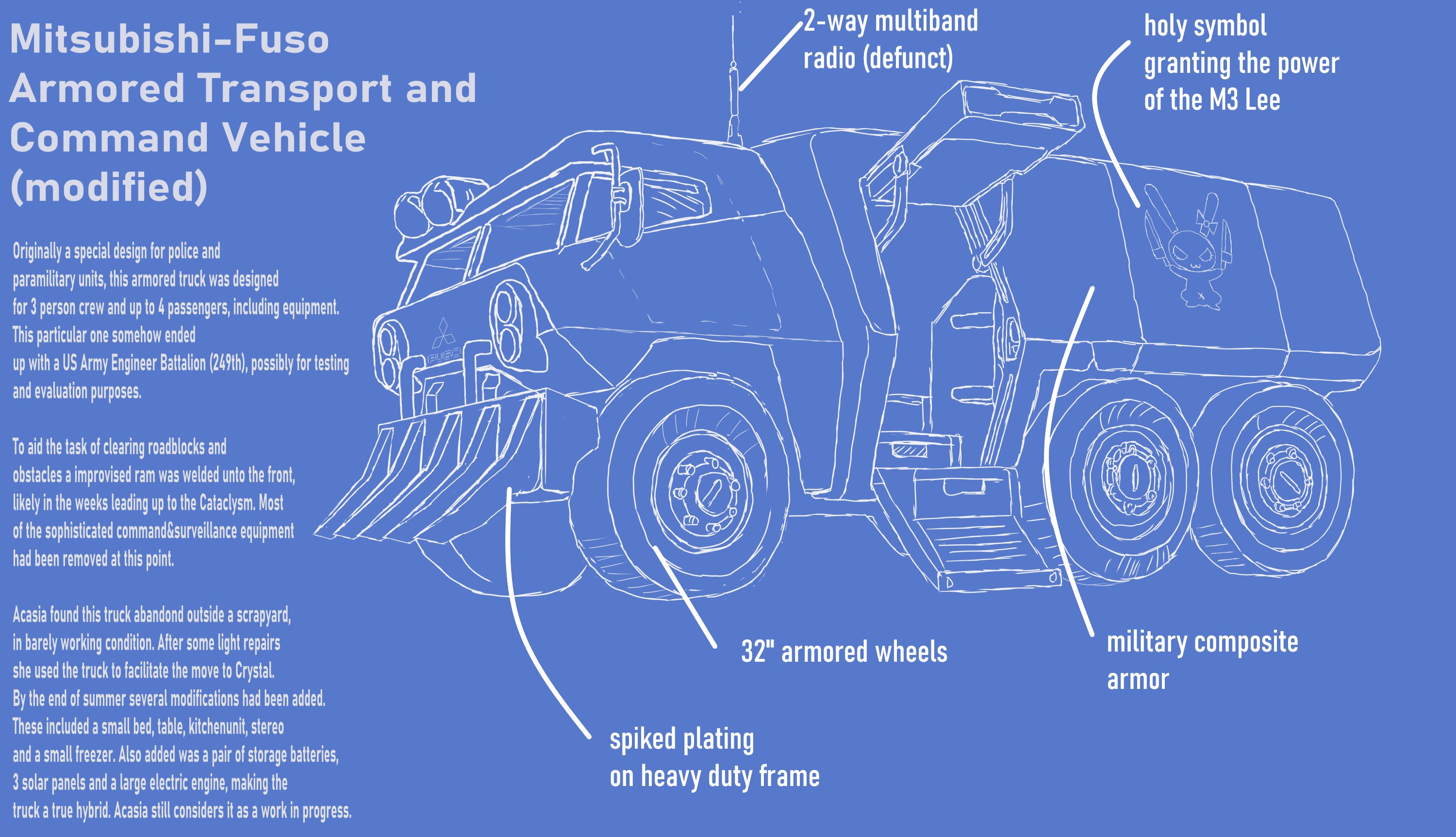 Mitsubishi-Fuso Armored Transport and Command Vehicle (modified)

Originally a special design for police and paramilitary units, this armored truck was designed for 3 person crew and up to 4 passengers, including equipment. This particular one somehow ended up with a US Army Engineer Battalion (249th), possibly for testing and evaluation purposes.

To aid the task of clearing roadblocks and obstacles a improvised ram was welded unto the front, likely in the weeks leading up to the Cataclysm. Most of the sophisticated command&surveillance equipment had been removed at this point.

Acasia found this truck abandond outside a scrapyard, in barely working condition. After some light repairs she used the truck to facilitate the move to Crystal. By the end of summer several modifications had been added. These included a small bed, table, kitchenunit, stereo and a small freezer. Also added was a pair of storage batteries, 3 solar panels and a large electric engine, making the truck a true hybrid. Acasia still considers it as a work in progress.

2-way multiband radio (defunct)

holy symbol granting the power of the M3 Lee

FUSO

32" armored wheels

military composite armor

spiked plating on heavy duty frame