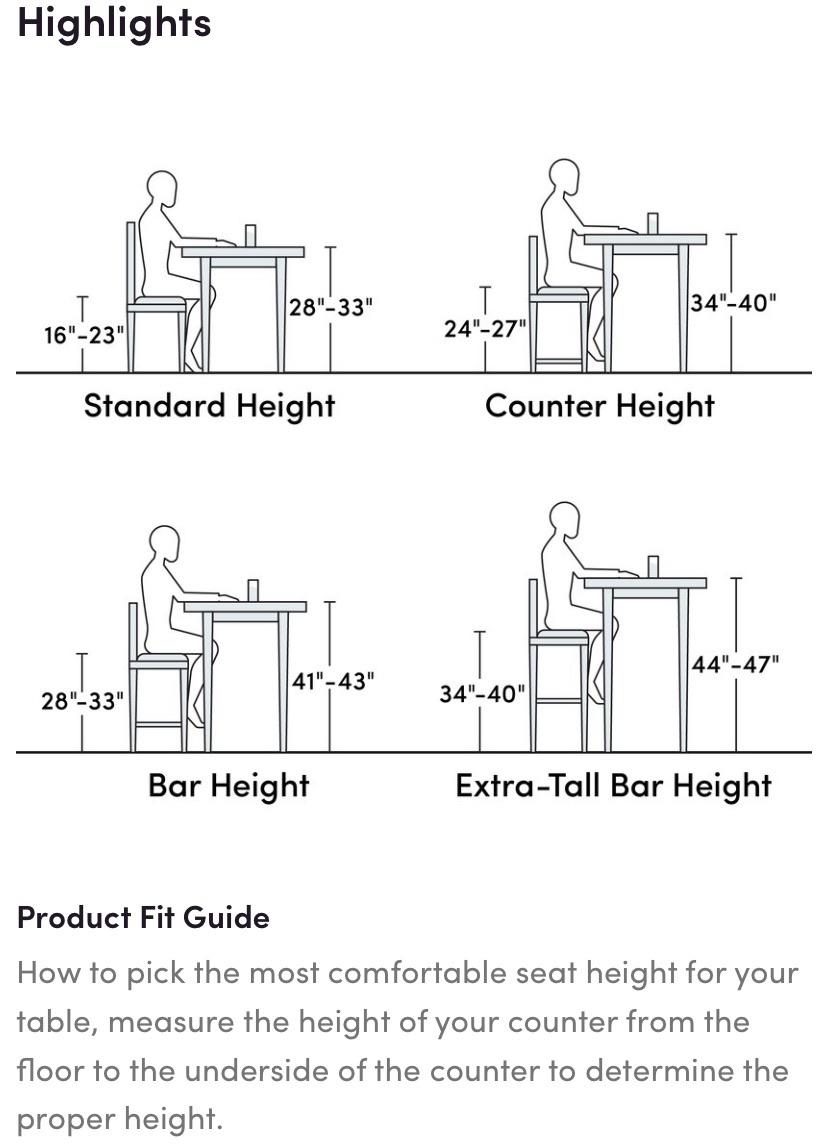 Highlights

16"-23"
28"-33"
Standard Height

24"-27"
34"-40"
Counter Height

28"-33"
41"-43"
Bar Height

34"-40"
44"-47"
Extra-Tall Bar Height

Product Fit Guide

How to pick the most comfortable seat height for your table, measure the height of your counter from the floor to the underside of the counter to determine the proper height.