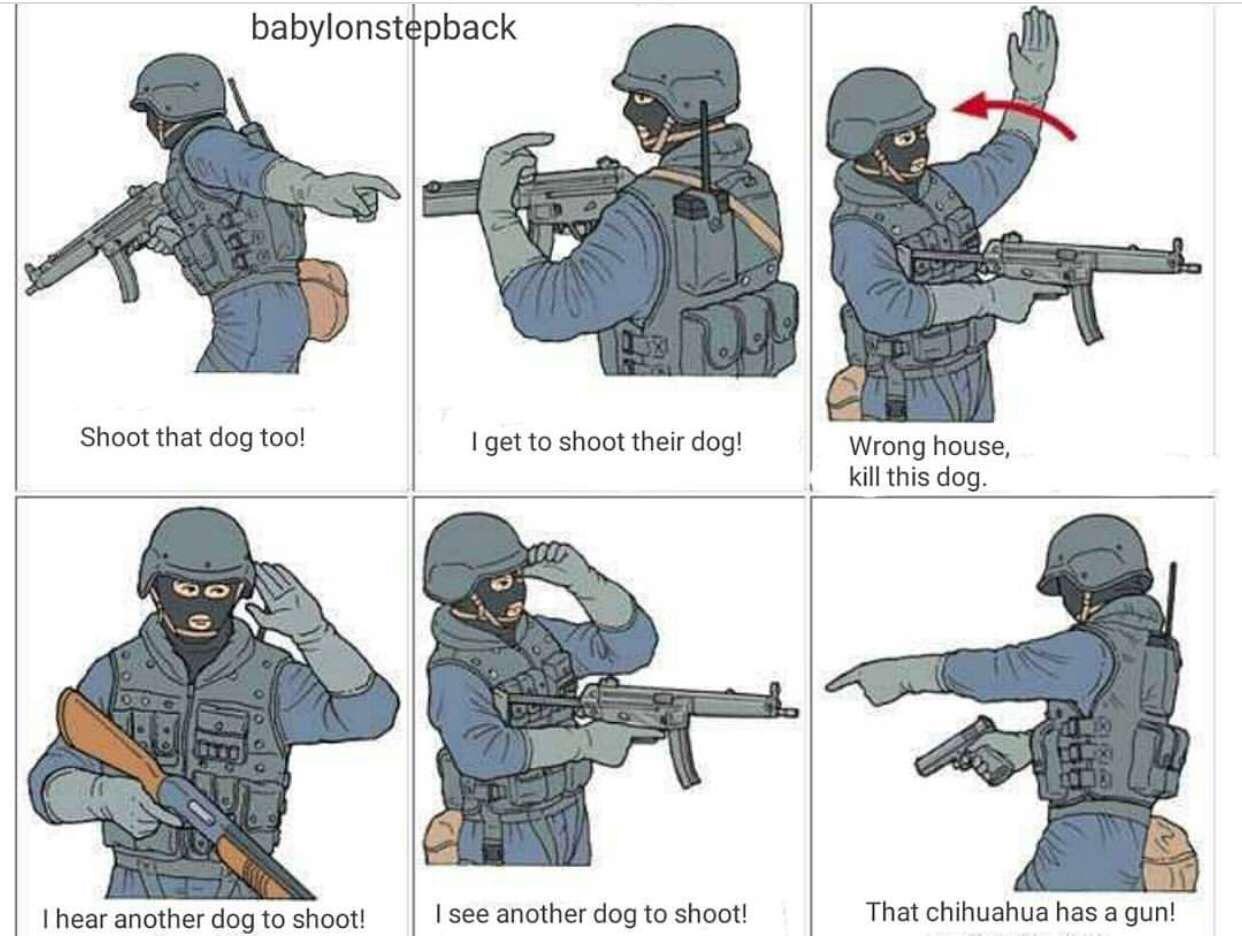 babylonstepback

Shoot that dog too!

I get to shoot their dog!

Wrong house, kill this dog.

I hear another dog to shoot!

I see another dog to shoot!

That chihuahua has a gun!