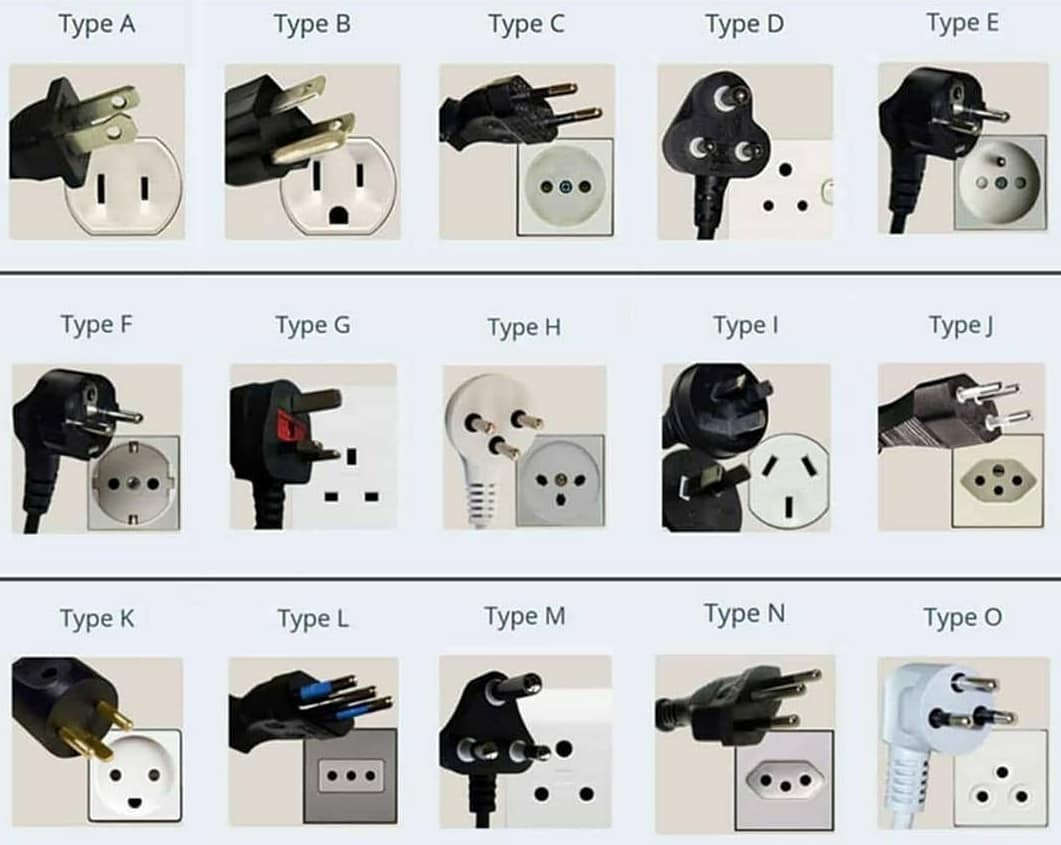 Type A

Type B

Type C

Type D

Type E

Type F

Type G

Type H

Type I

Type J

Type K

Type L

Type M

Type N

Type O