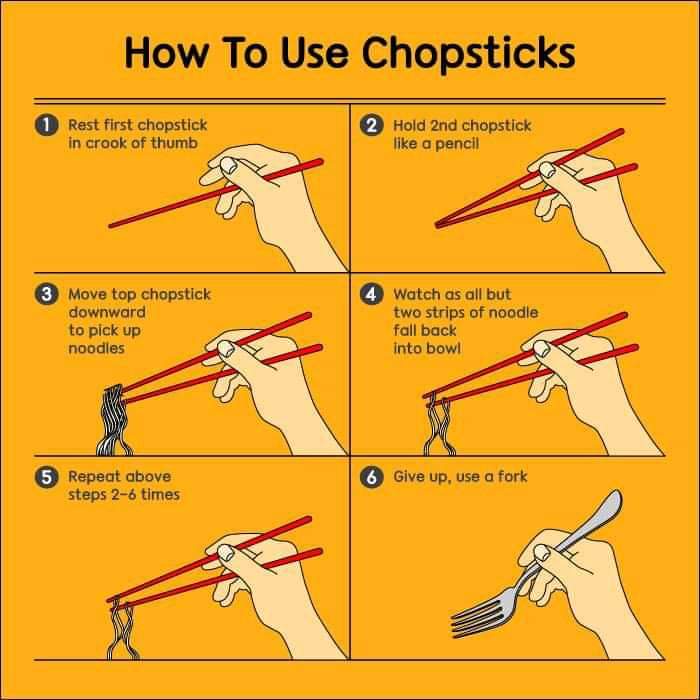 How To Use Chopsticks

1 Rest first chopstick in crook of thumb

2 Hold 2nd chopstick like a pencil

3 Move top chopstick downward to pick up noodles

4 Watch as all but two strips of noodle fall back into bowl

5 Repeat above steps 2–6 times

6 Give up, use a fork