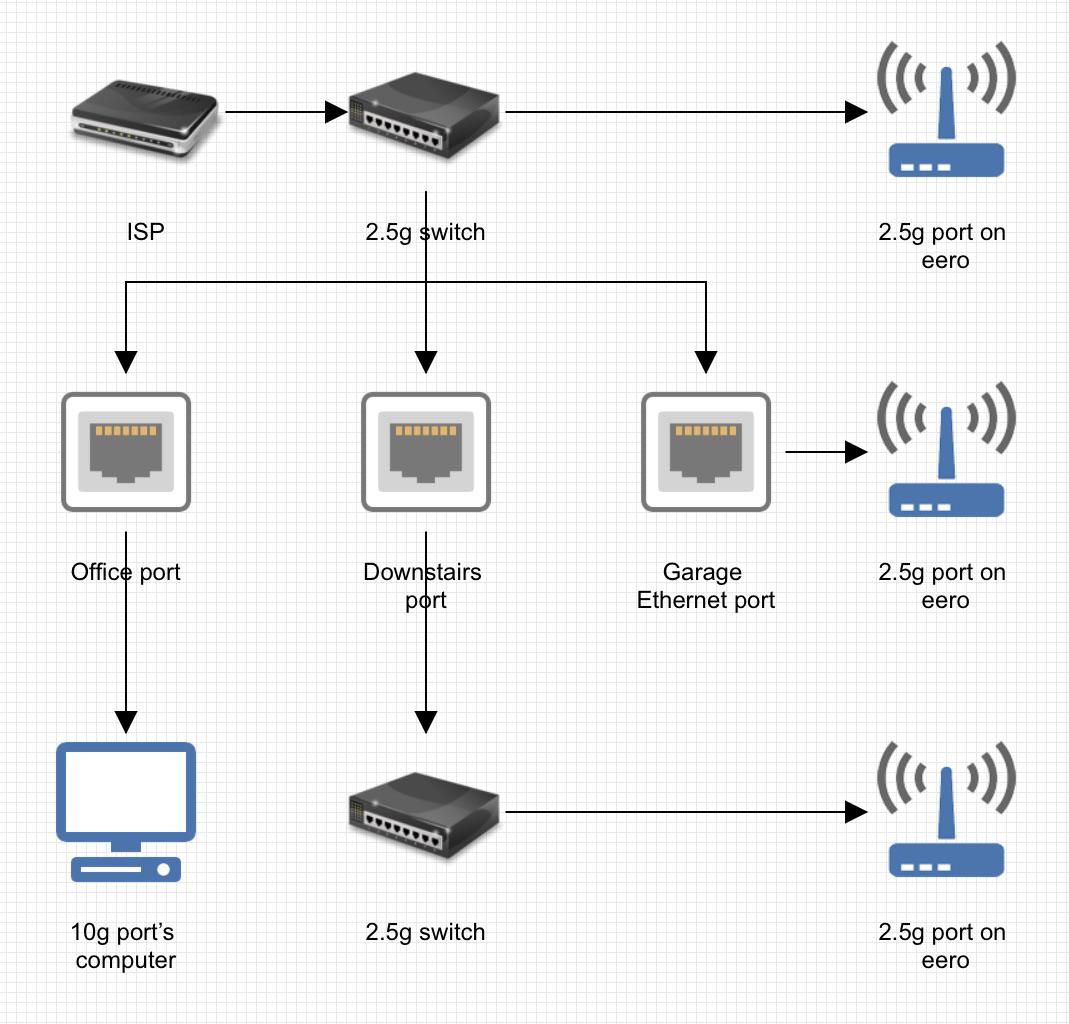 ISP

2.5g switch

2.5g port on eero

Office port

Downstairs port

Garage Ethernet port

2.5g port on eero

10g port's computer

2.5g switch

2.5g port on eero