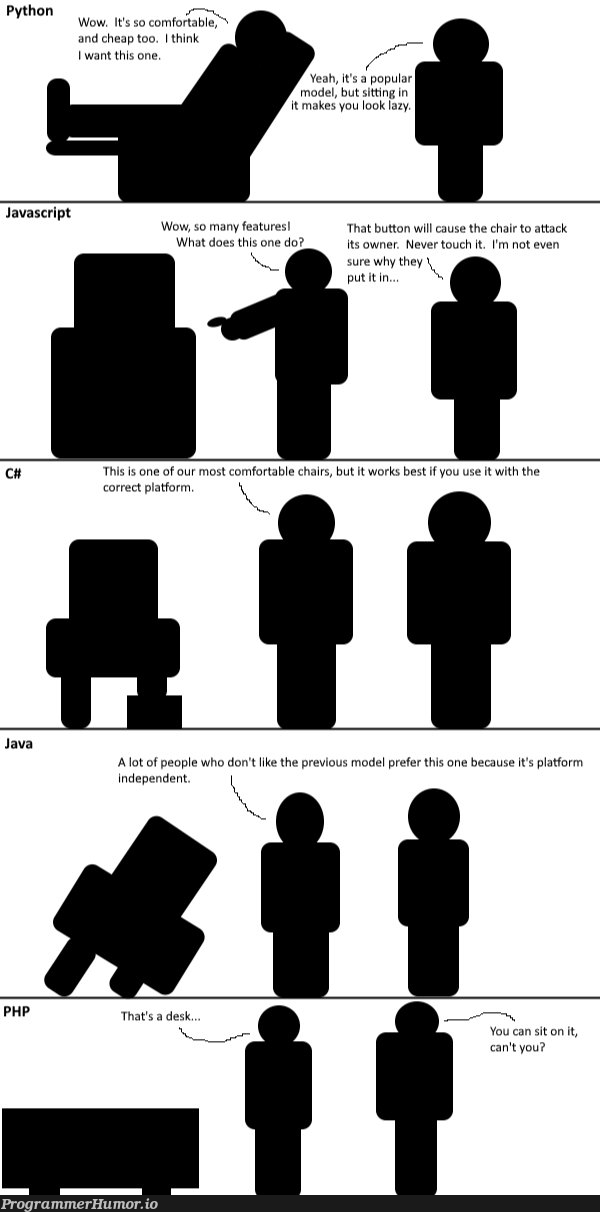 Python

Wow. It's so comfortable, and cheap too. I think I want this one.

Yeah, it's a popular model, but sitting in it makes you look lazy.

Javascript

Wow, so many features! What does this one do?

That button will cause the chair to attack its owner. Never touch it. I'm not even sure why they put it in...

C#

This is one of our most comfortable chairs, but it works best if you use it with the correct platform.

Java

A lot of people who don't like the previous model prefer this one because it's platform independent.

PHP

That's a desk...

You can sit on it, can't you?

ProgrammerHumor.io