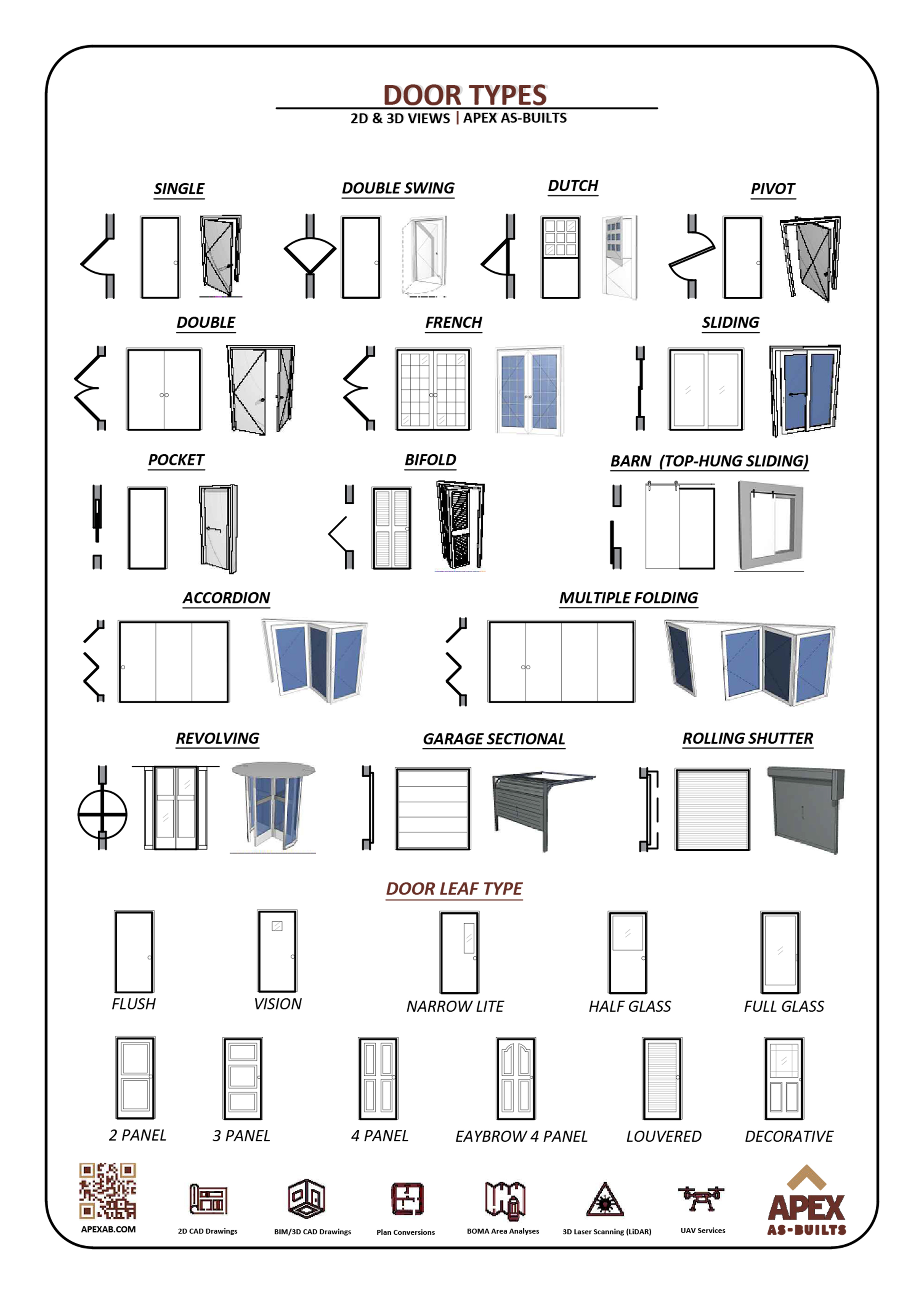 DOOR TYPES
2D & 3D VIEWS | APEX AS-BUILTS

SINGLE

DOUBLE SWING

DUTCH

PIVOT

DOUBLE

FRENCH

SLIDING

POCKET

BIFOLD

BARN (TOP-HUNG SLIDING)

ACCORDION

MULTIPLE FOLDING

REVOLVING

GARAGE SECTIONAL

ROLLING SHUTTER

DOOR LEAF TYPE

FLUSH

VISION

NARROW LITE

HALF GLASS

FULL GLASS

2 PANEL

3 PANEL

4 PANEL

EAYBROW 4 PANEL

LOUVERED

DECORATIVE

APEXAB.COM

2D CAD Drawings

BIM/3D CAD Drawings

Plan Conversions

BOMA Area Analyses

3D Laser Scanning (LiDAR)

UAV Services

APEX
AS-BUILTS