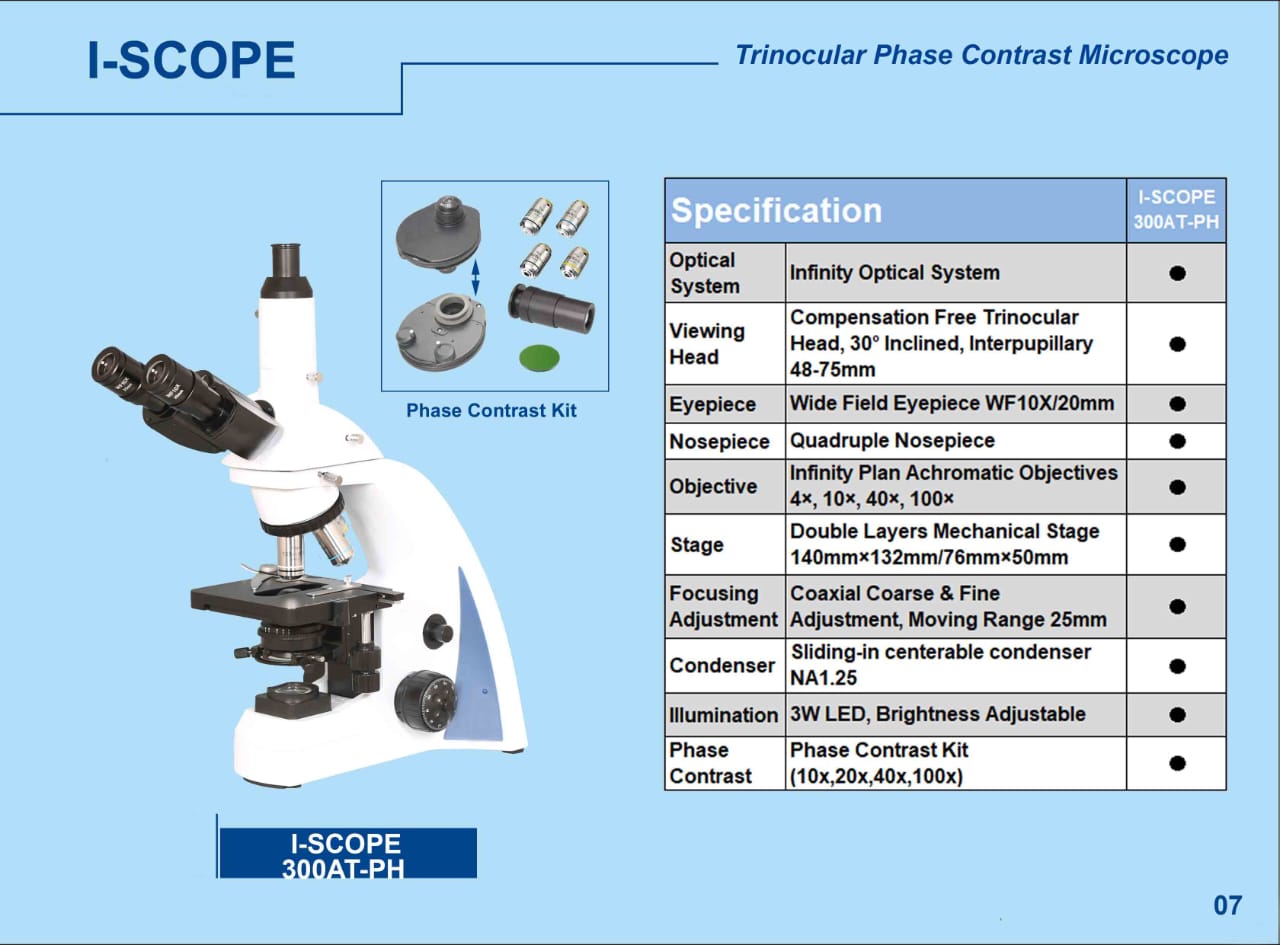 I-SCOPE

Trinocular Phase Contrast Microscope

Phase Contrast Kit

| Specification | | I-SCOPE 300AT-PH |
|---|---|---|
| Optical System | Infinity Optical System | ● |
| Viewing Head | Compensation Free Trinocular Head, 30° Inclined, Interpupillary 48-75mm | ● |
| Eyepiece | Wide Field Eyepiece WF10X/20mm | ● |
| Nosepiece | Quadruple Nosepiece | ● |
| Objective | Infinity Plan Achromatic Objectives 4×, 10×, 40×, 100× | ● |
| Stage | Double Layers Mechanical Stage 140mm×132mm/76mm×50mm | ● |
| Focusing Adjustment | Coaxial Coarse & Fine Adjustment, Moving Range 25mm | ● |
| Condenser | Sliding-in centerable condenser NA1.25 | ● |
| Illumination | 3W LED, Brightness Adjustable | ● |
| Phase Contrast | Phase Contrast Kit (10x,20x,40x,100x) | ● |

I-SCOPE 300AT-PH

07