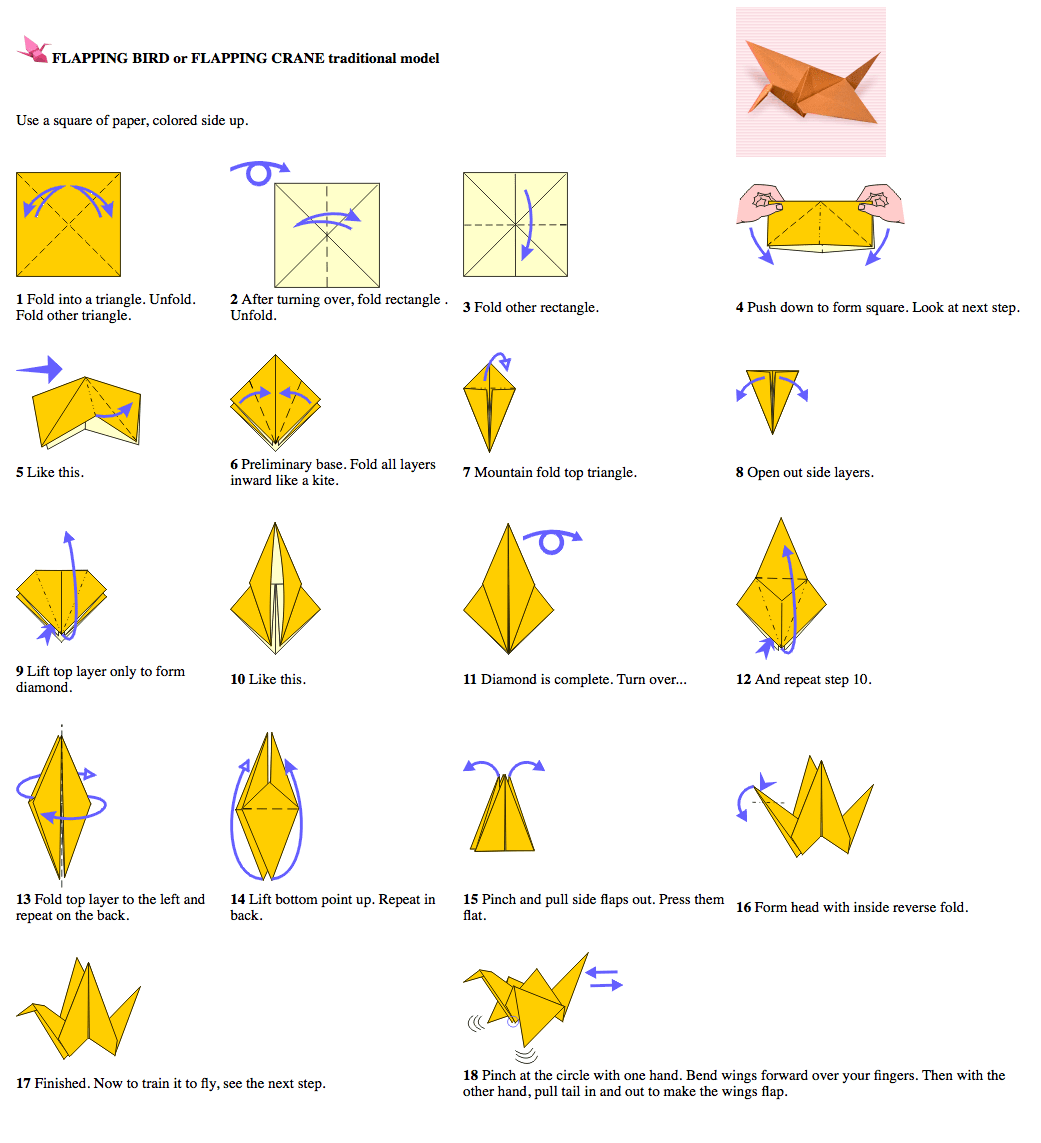 FLAPPING BIRD or FLAPPING CRANE traditional model

Use a square of paper, colored side up.

1 Fold into a triangle. Unfold. Fold other triangle.

2 After turning over, fold rectangle . Unfold.

3 Fold other rectangle.

4 Push down to form square. Look at next step.

5 Like this.

6 Preliminary base. Fold all layers inward like a kite.

7 Mountain fold top triangle.

8 Open out side layers.

9 Lift top layer only to form diamond.

10 Like this.

11 Diamond is complete. Turn over...

12 And repeat step 10.

13 Fold top layer to the left and repeat on the back.

14 Lift bottom point up. Repeat in back.

15 Pinch and pull side flaps out. Press them flat.

16 Form head with inside reverse fold.

17 Finished. Now to train it to fly, see the next step.

18 Pinch at the circle with one hand. Bend wings forward over your fingers. Then with the other hand, pull tail in and out to make the wings flap.