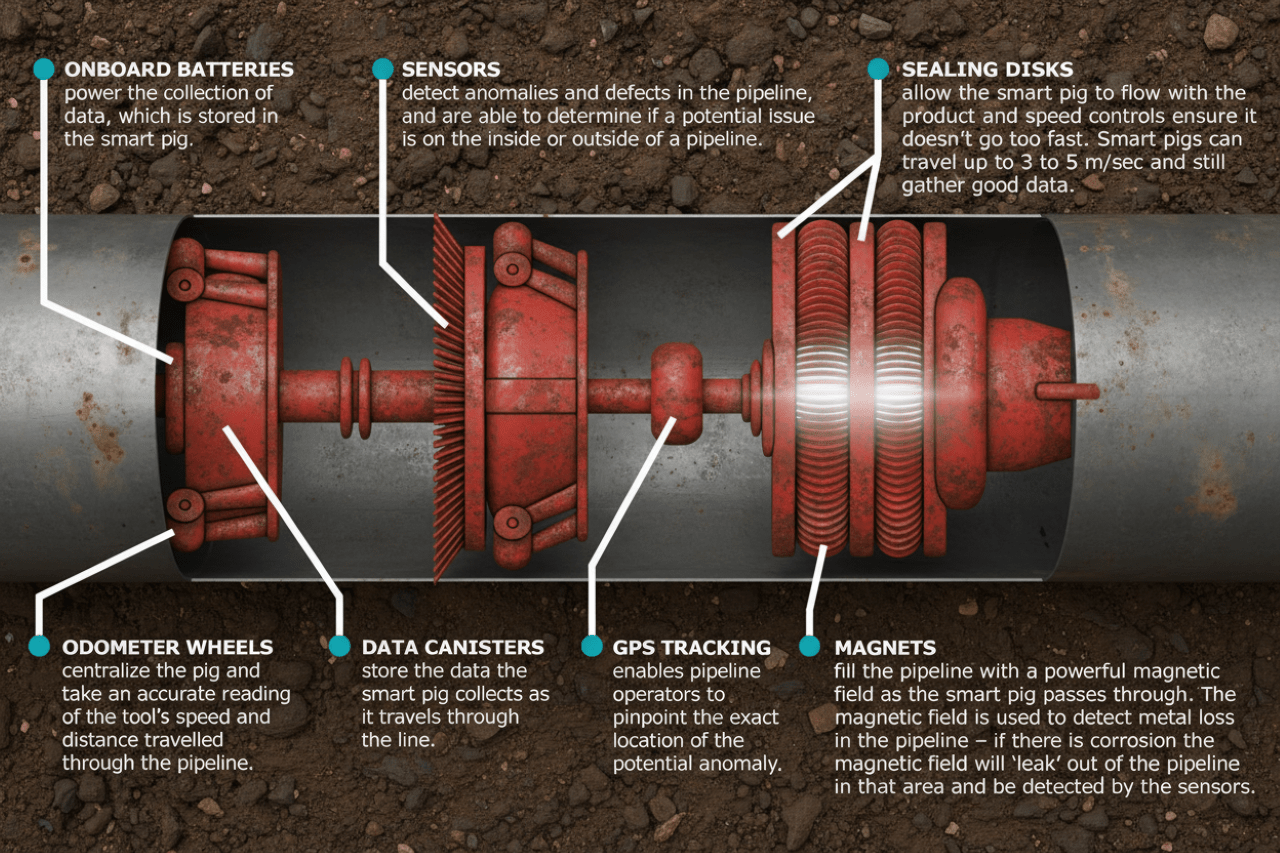 ONBOARD BATTERIES
power the collection of data, which is stored in the smart pig.

SENSORS
detect anomalies and defects in the pipeline, and are able to determine if a potential issue is on the inside or outside of a pipeline.

SEALING DISKS
allow the smart pig to flow with the product and speed controls ensure it doesn't go too fast. Smart pigs can travel up to 3 to 5 m/sec and still gather good data.

ODOMETER WHEELS
centralize the pig and take an accurate reading of the tool's speed and distance travelled through the pipeline.

DATA CANISTERS
store the data the smart pig collects as it travels through the line.

GPS TRACKING
enables pipeline operators to pinpoint the exact location of the potential anomaly.

MAGNETS
fill the pipeline with a powerful magnetic field as the smart pig passes through. The magnetic field is used to detect metal loss in the pipeline – if there is corrosion the magnetic field will 'leak' out of the pipeline in that area and be detected by the sensors.