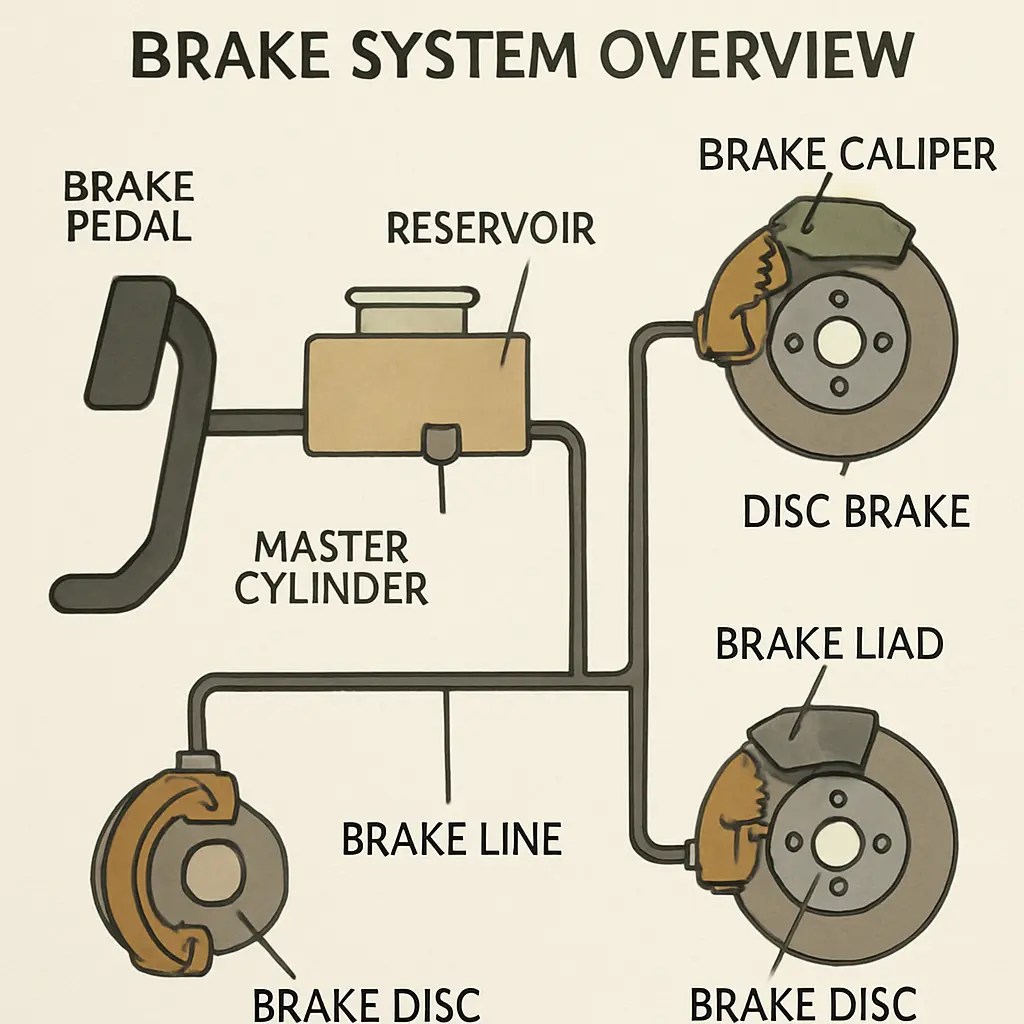 BRAKE SYSTEM OVERVIEW

BRAKE PEDAL

RESERVOIR

BRAKE CALIPER

MASTER CYLINDER

DISC BRAKE

BRAKE LIAD

BRAKE LINE

BRAKE DISC

BRAKE DISC