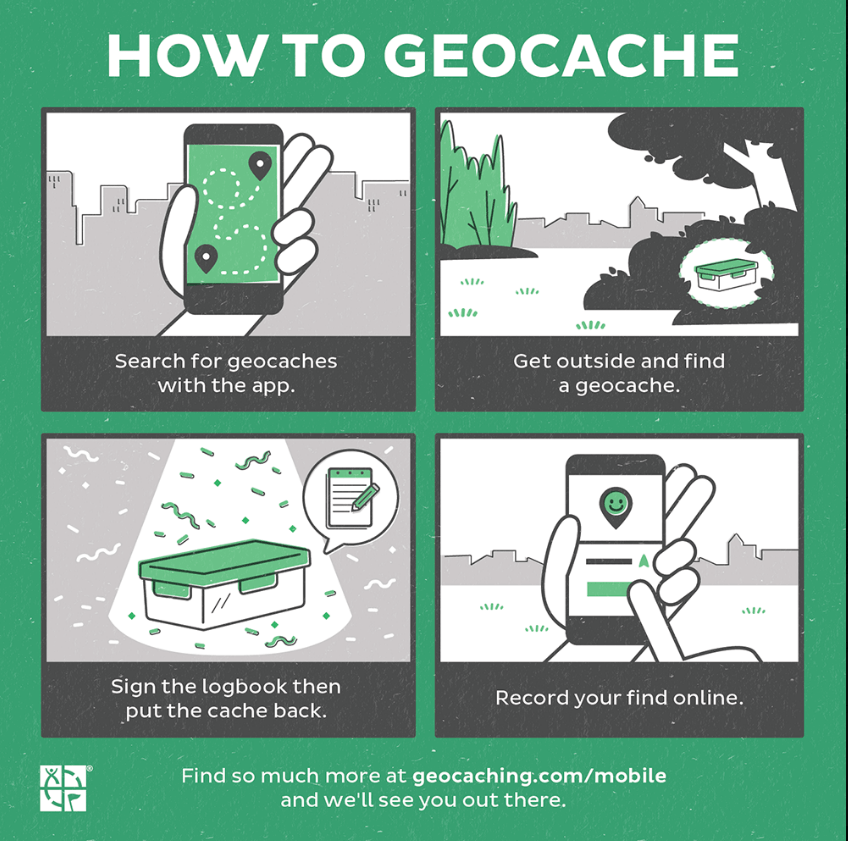 HOW TO GEOCACHE

Search for geocaches with the app.

Get outside and find a geocache.

Sign the logbook then put the cache back.

Record your find online.

Find so much more at geocaching.com/mobile and we'll see you out there.