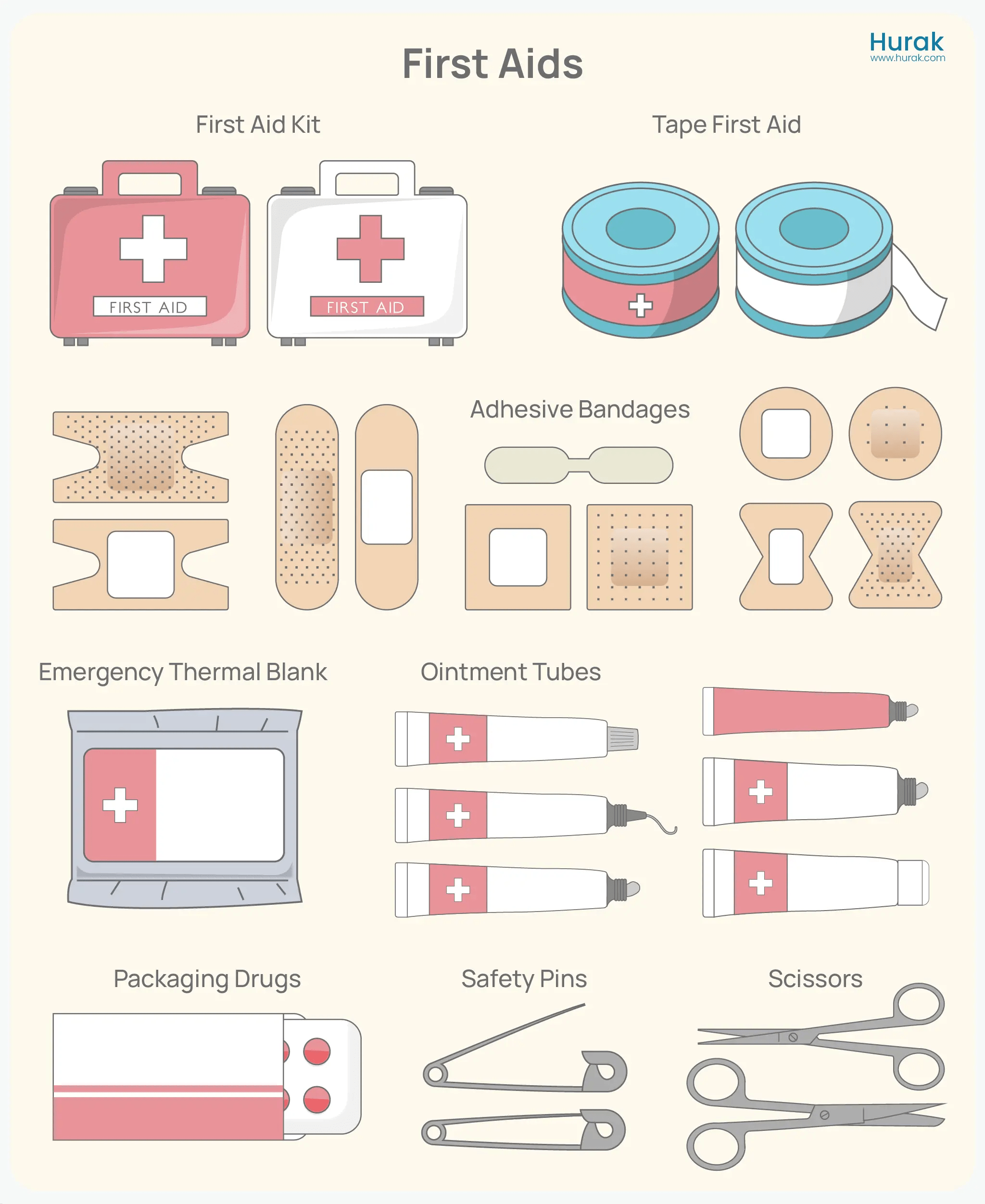 First Aids

Hurak
www.hurak.com

First Aid Kit

FIRST AID

FIRST AID

Tape First Aid

Adhesive Bandages

Emergency Thermal Blank

Ointment Tubes

Packaging Drugs

Safety Pins

Scissors