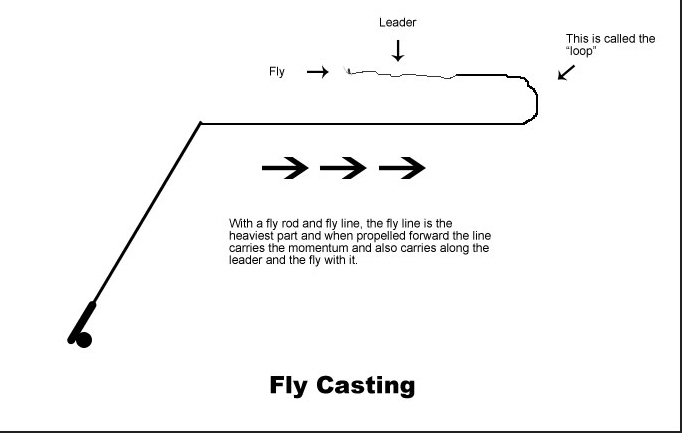 Leader

This is called the "loop"

Fly

With a fly rod and fly line, the fly line is the heaviest part and when propelled forward the line carries the momentum and also carries along the leader and the fly with it.

Fly Casting