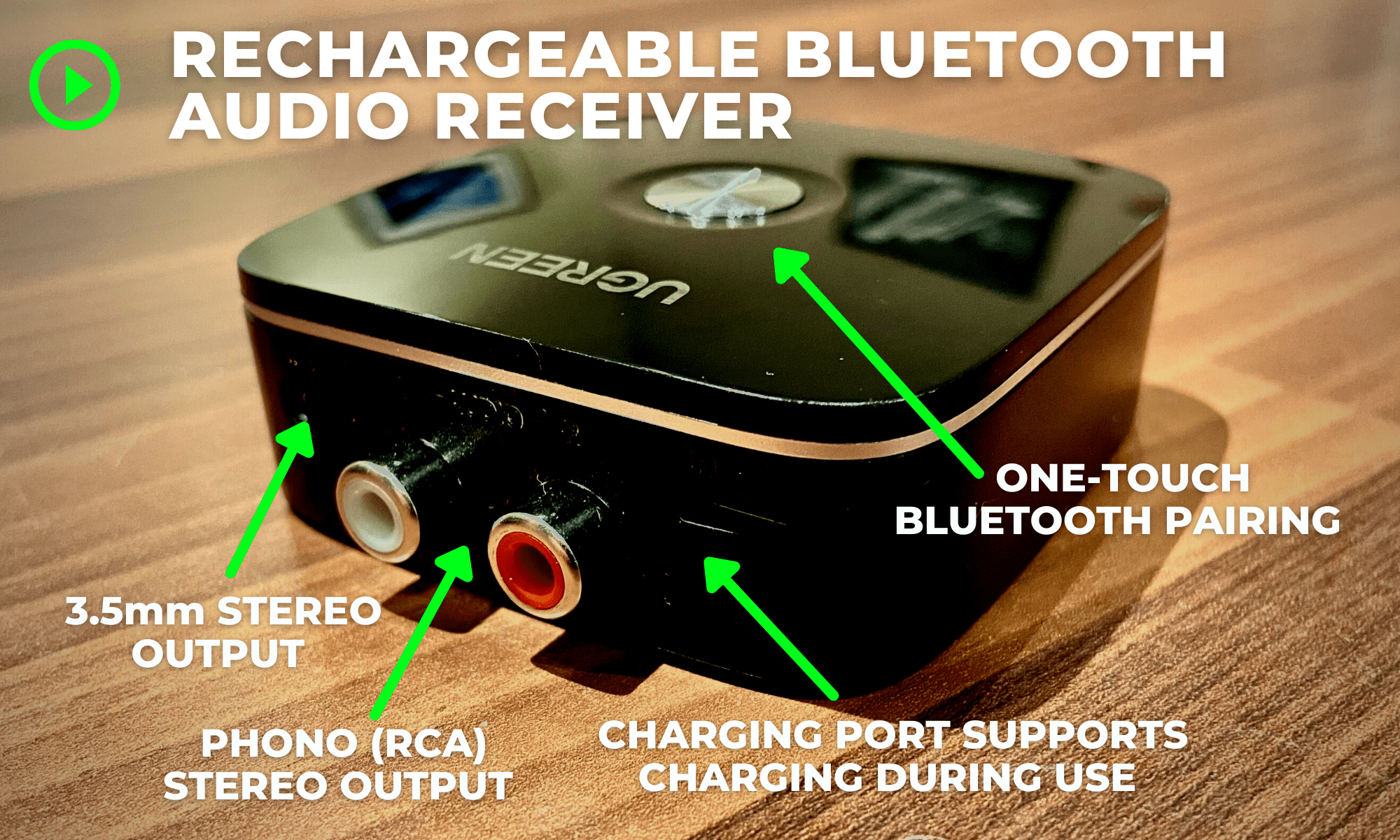 RECHARGEABLE BLUETOOTH AUDIO RECEIVER

UGREEN

ONE-TOUCH BLUETOOTH PAIRING

3.5mm STEREO OUTPUT

PHONO (RCA) STEREO OUTPUT

CHARGING PORT SUPPORTS CHARGING DURING USE