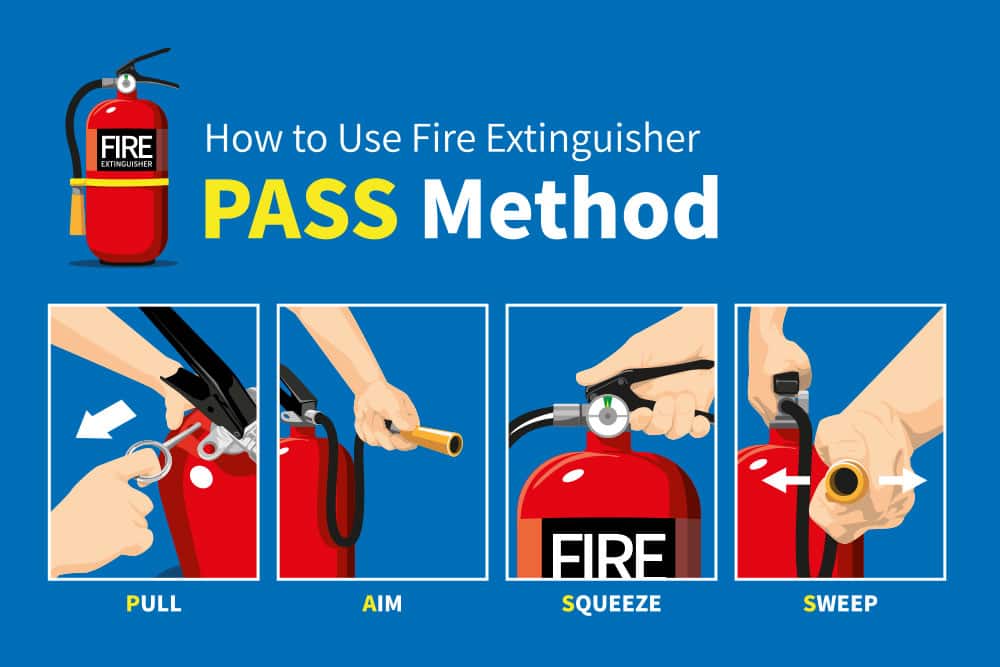 FIRE
EXTINGUISHER

How to Use Fire Extinguisher
PASS Method

FIRE

PULL

AIM

SQUEEZE

SWEEP