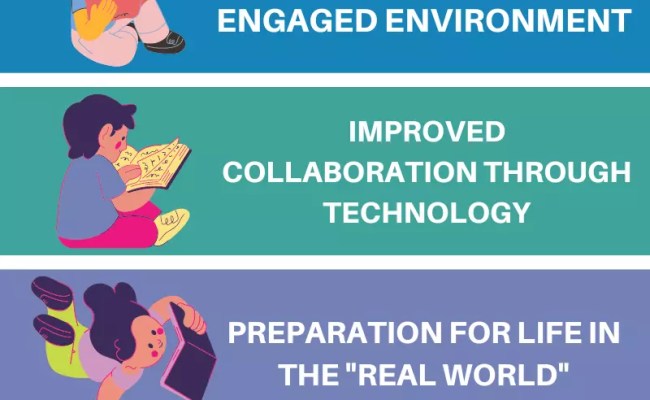 ENGAGED ENVIRONMENT

IMPROVED COLLABORATION THROUGH TECHNOLOGY

PREPARATION FOR LIFE IN THE "REAL WORLD"