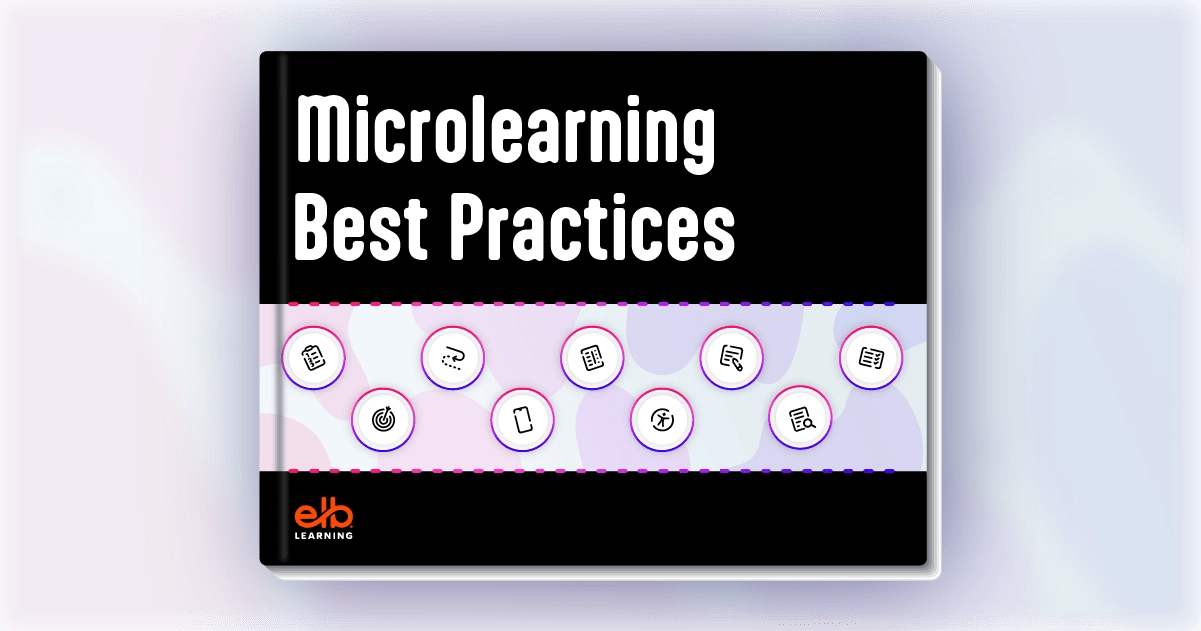 Microlearning Best Practices

elb LEARNING