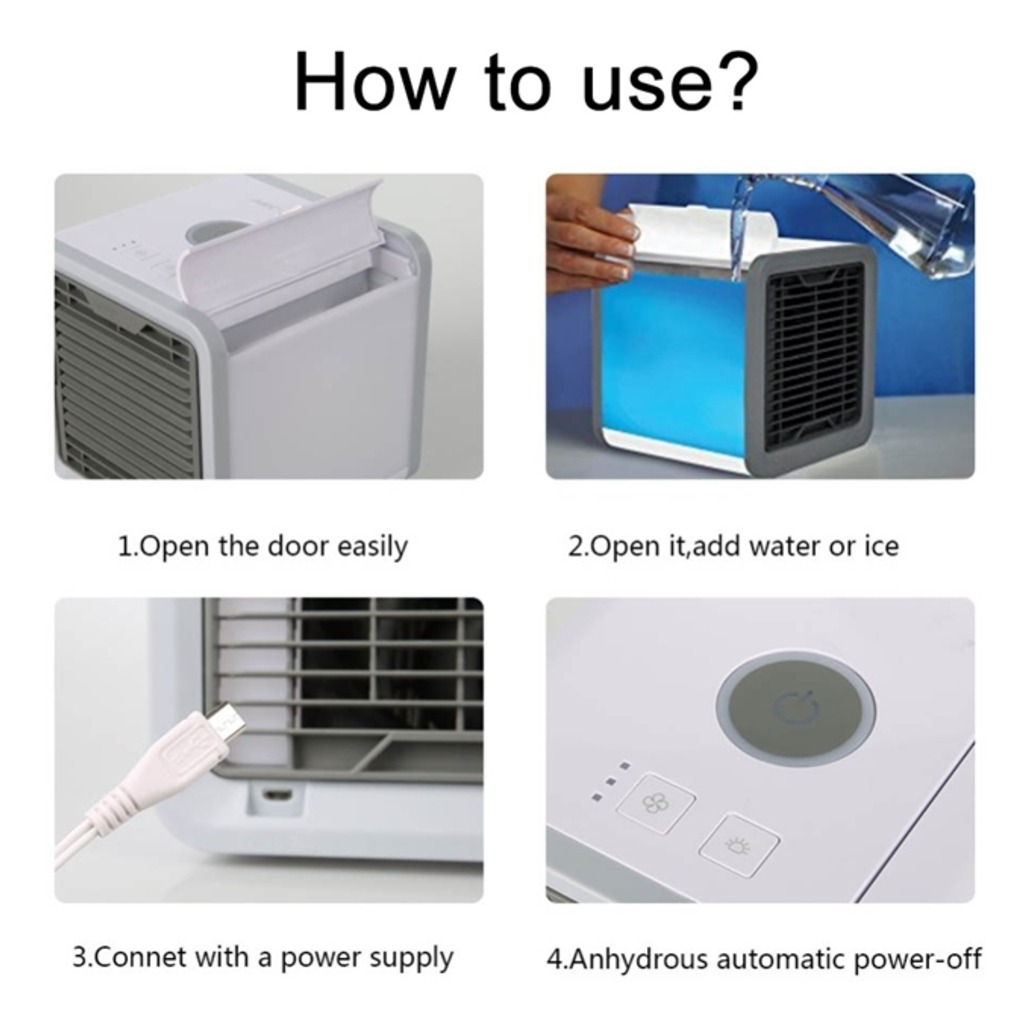 How to use?

1.Open the door easily

2.Open it,add water or ice

3.Connet with a power supply

4.Anhydrous automatic power-off