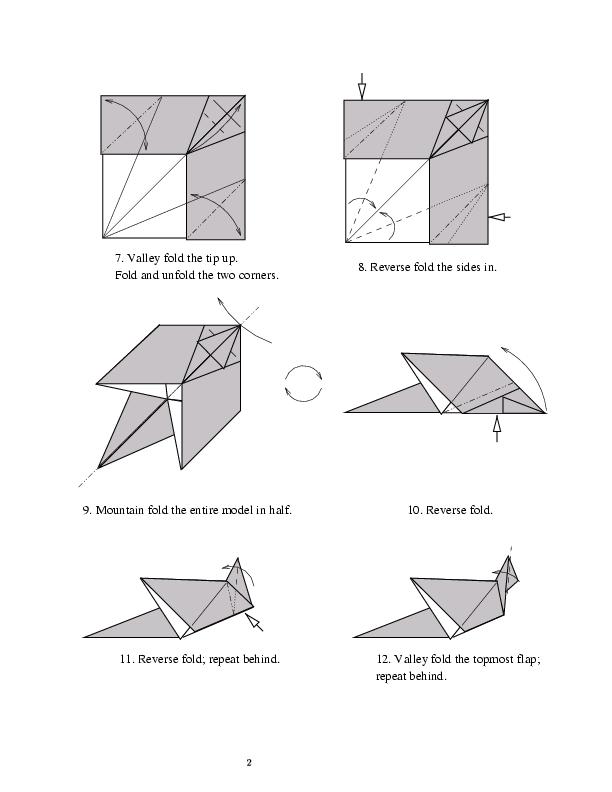 7. Valley fold the tip up.
Fold and unfold the two corners.

8. Reverse fold the sides in.

9. Mountain fold the entire model in half.

10. Reverse fold.

11. Reverse fold; repeat behind.

12. Valley fold the topmost flap; repeat behind.

2