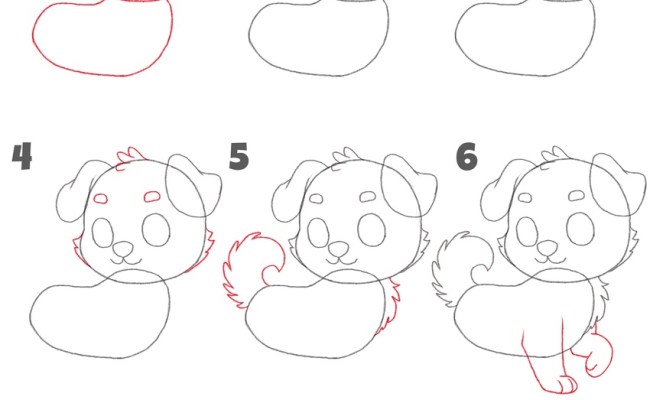 4

5

6