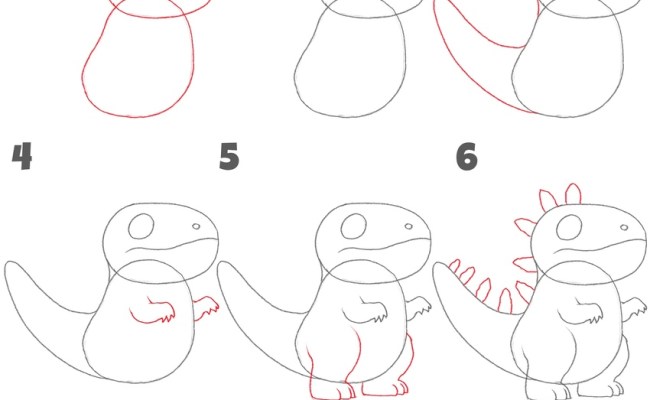 4

5

6