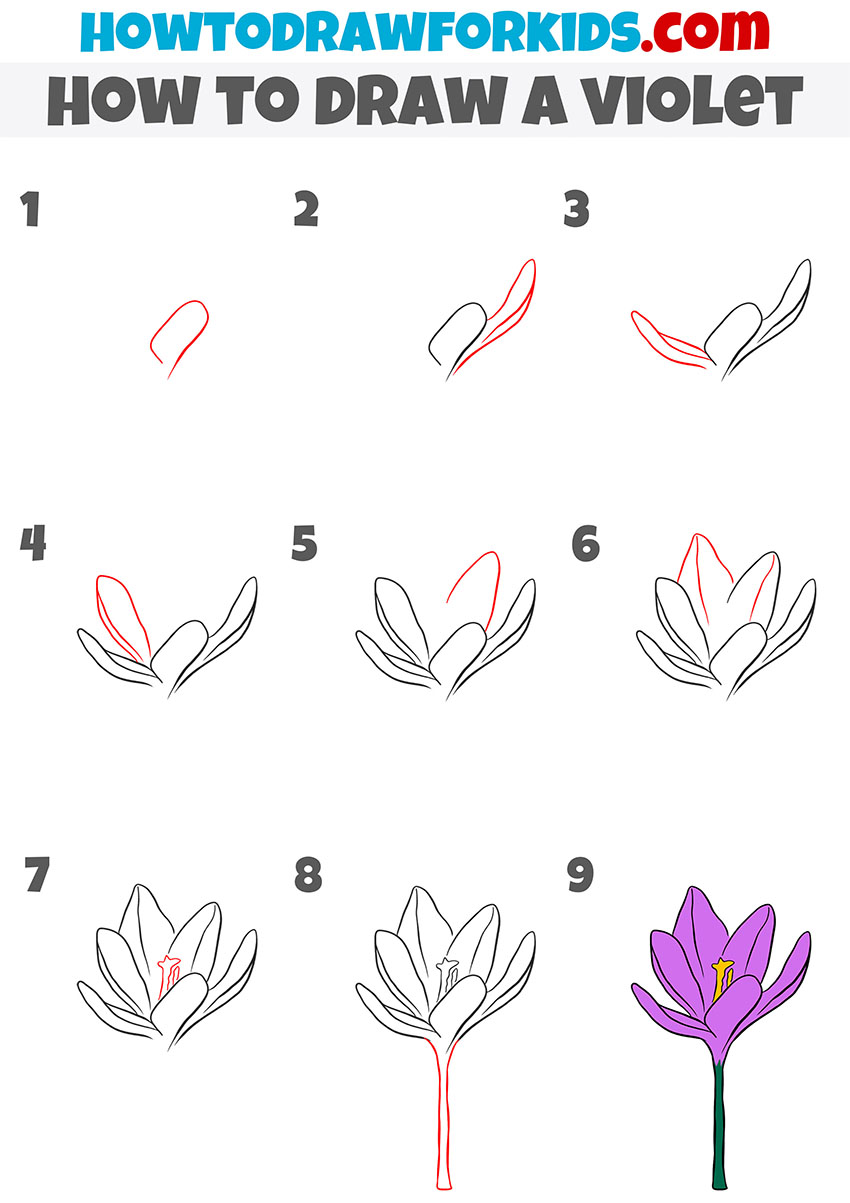 HOWTODRAWFORKIDS.com
HOW TO DRAW A VIOLET

1
2
3
4
5
6
7
8
9