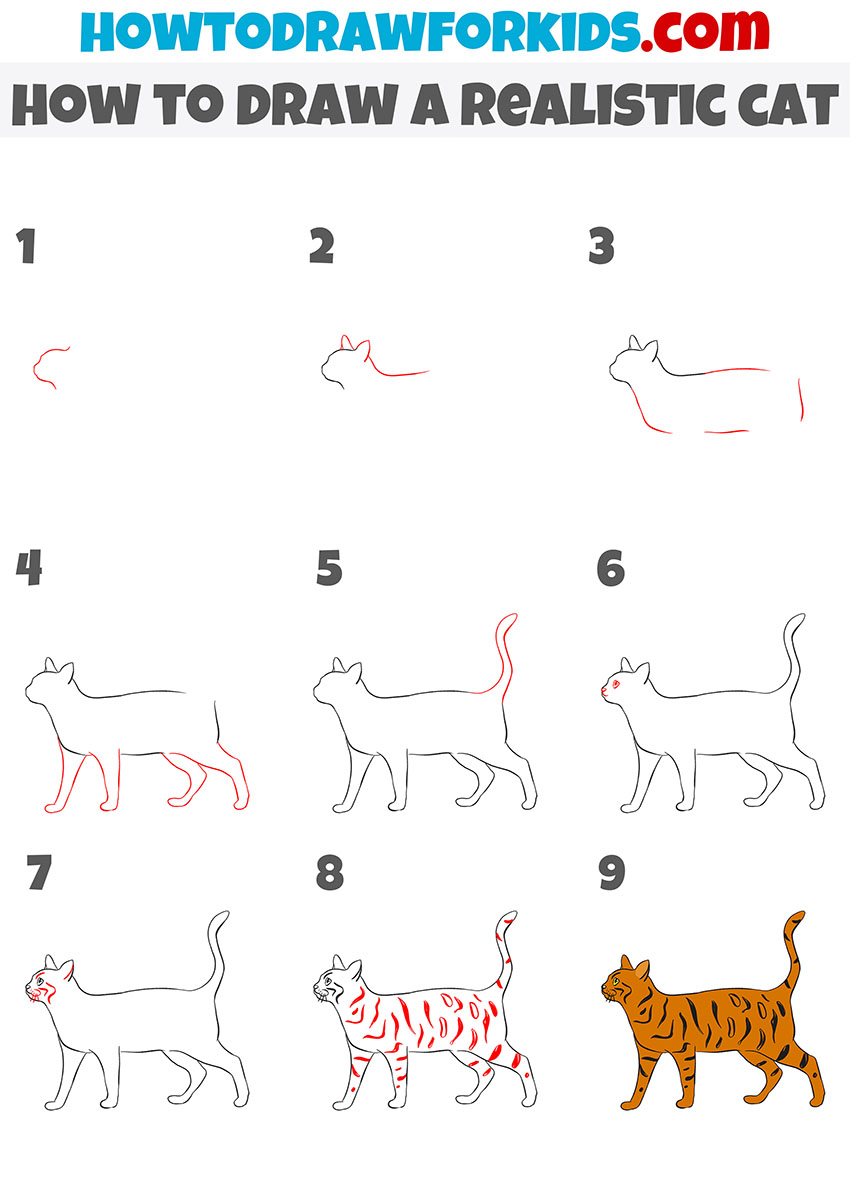 HOWTODRAWFORKIDS.com

HOW TO DRAW A REALISTIC CAT

1

2

3

4

5

6

7

8

9