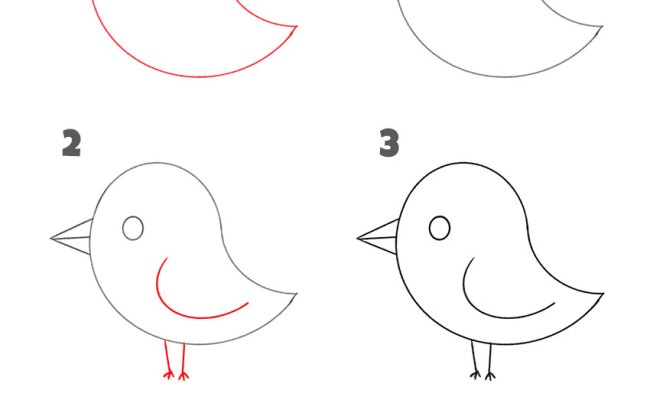 2

3