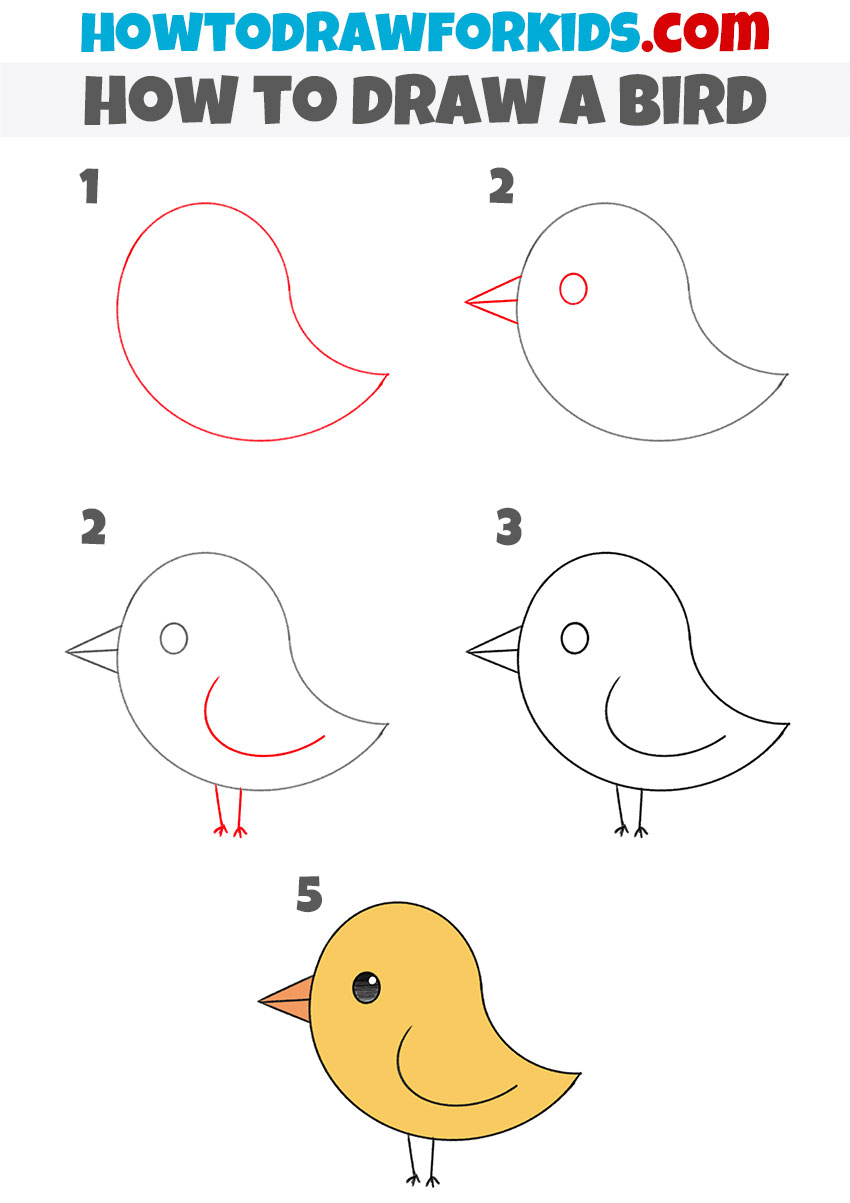 HOWTODRAWFORKIDS.com
HOW TO DRAW A BIRD

1

2

2

3

5