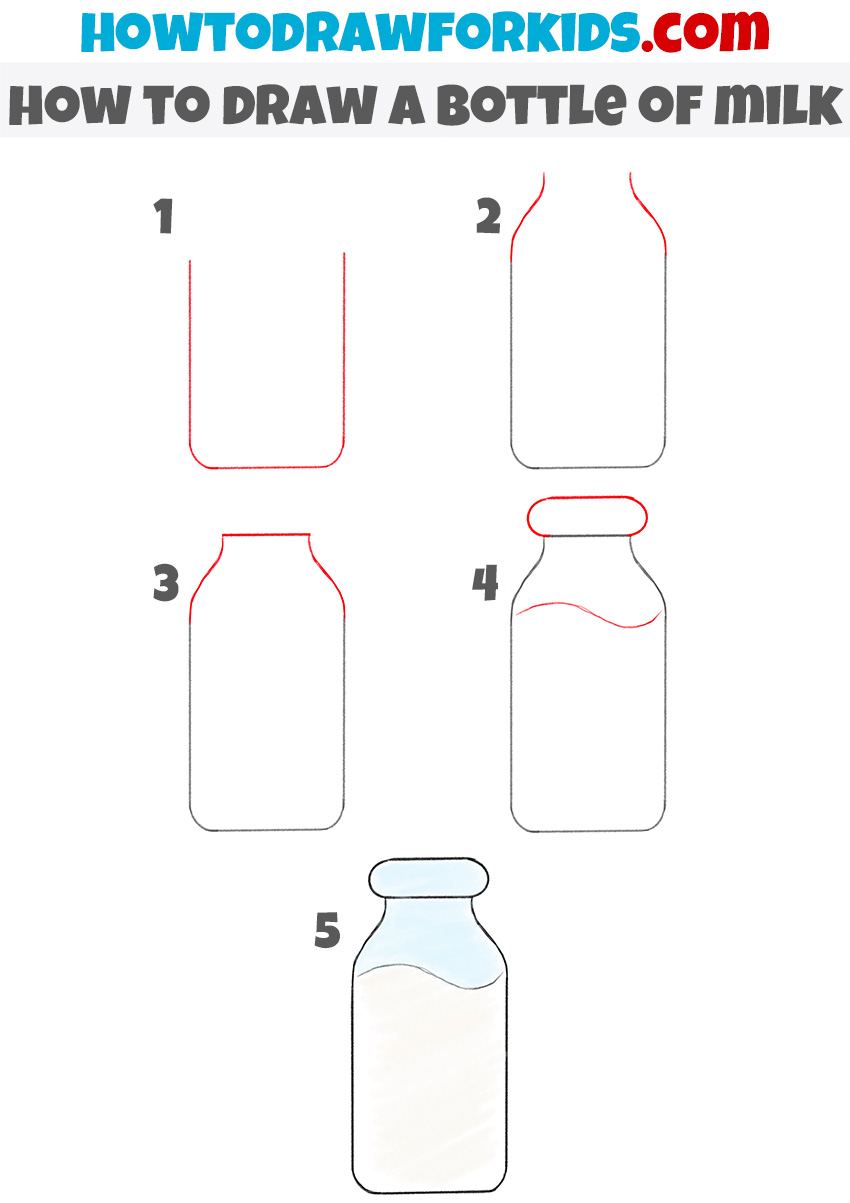 HOWTODRAWFORKIDS.com

HOW TO DRAW A BOTTLE OF MILK

1

2

3

4

5