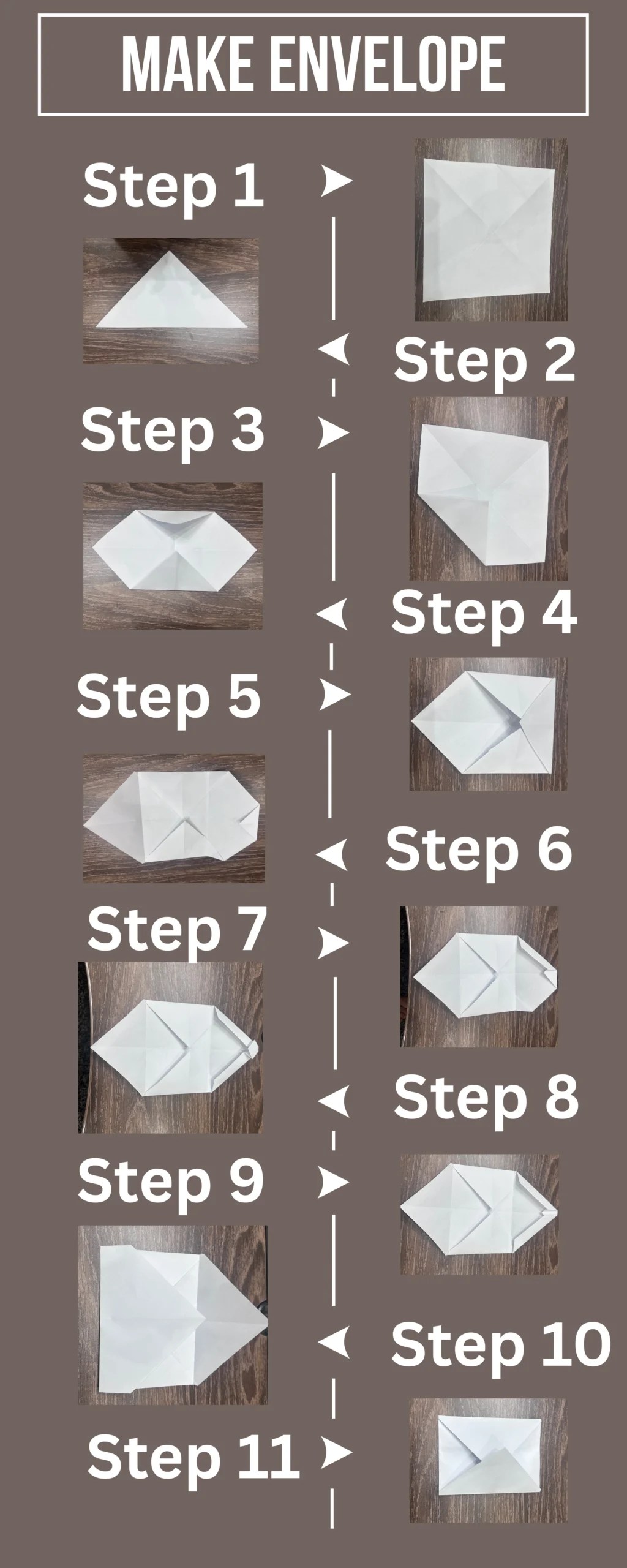 MAKE ENVELOPE

Step 1

Step 2

Step 3

Step 4

Step 5

Step 6

Step 7

Step 8

Step 9

Step 10

Step 11