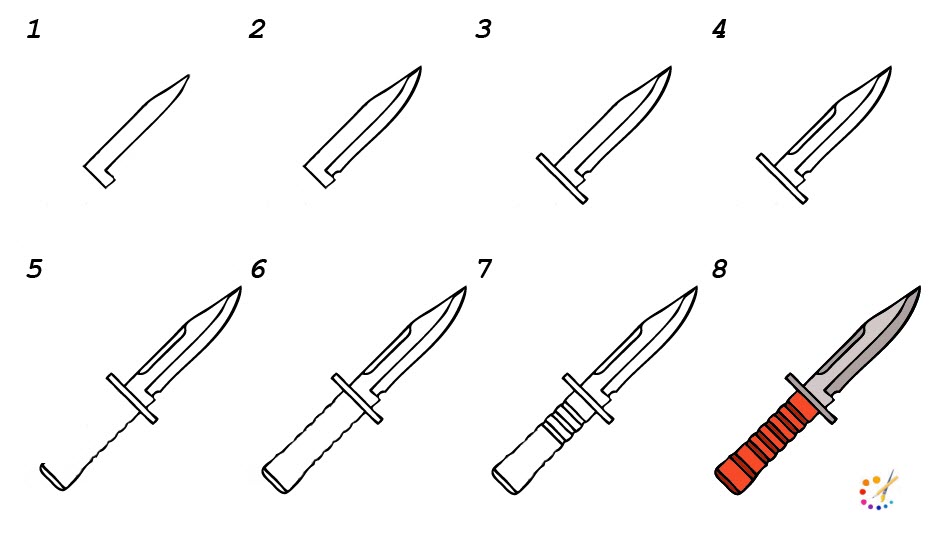 1
2
3
4
5
6
7
8