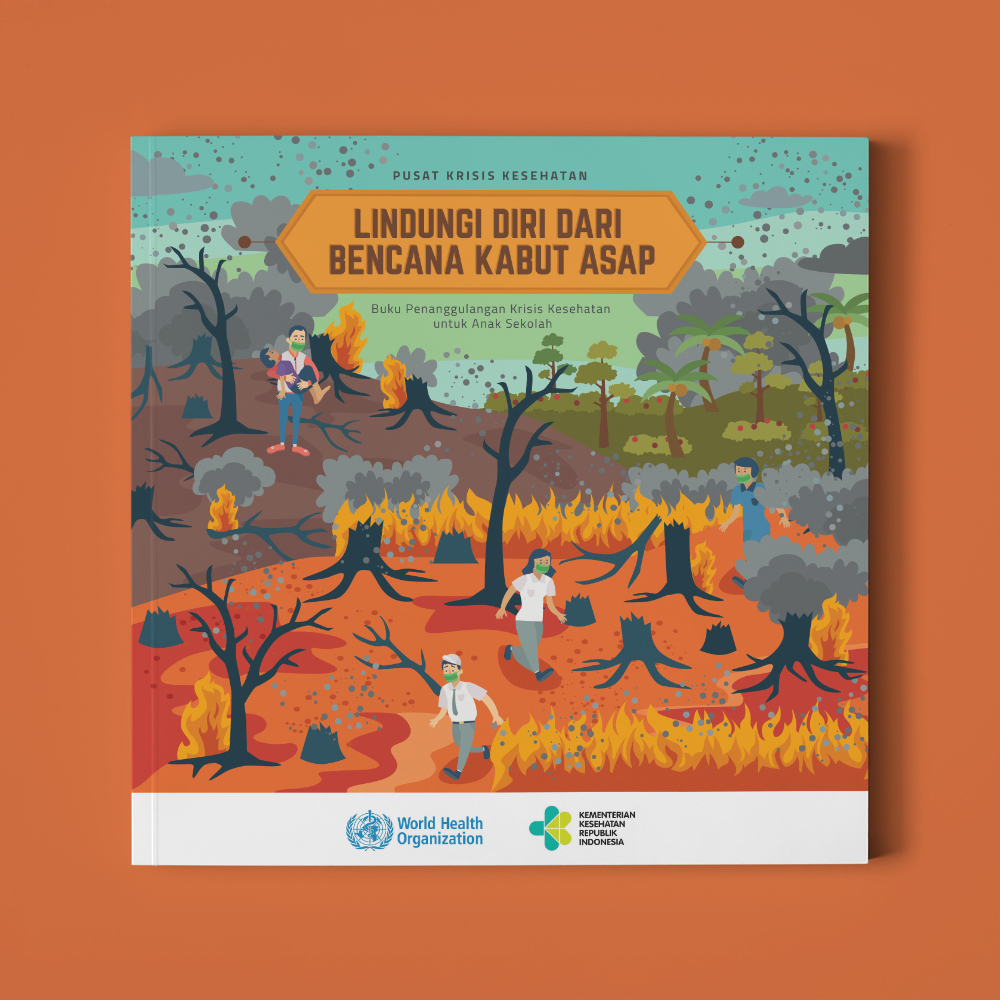 PUSAT KRISIS KESEHATAN

LINDUNGI DIRI DARI BENCANA KABUT ASAP

Buku Penanggulangan Krisis Kesehatan untuk Anak Sekolah

World Health Organization

KEMENTERIAN KESEHATAN REPUBLIK INDONESIA