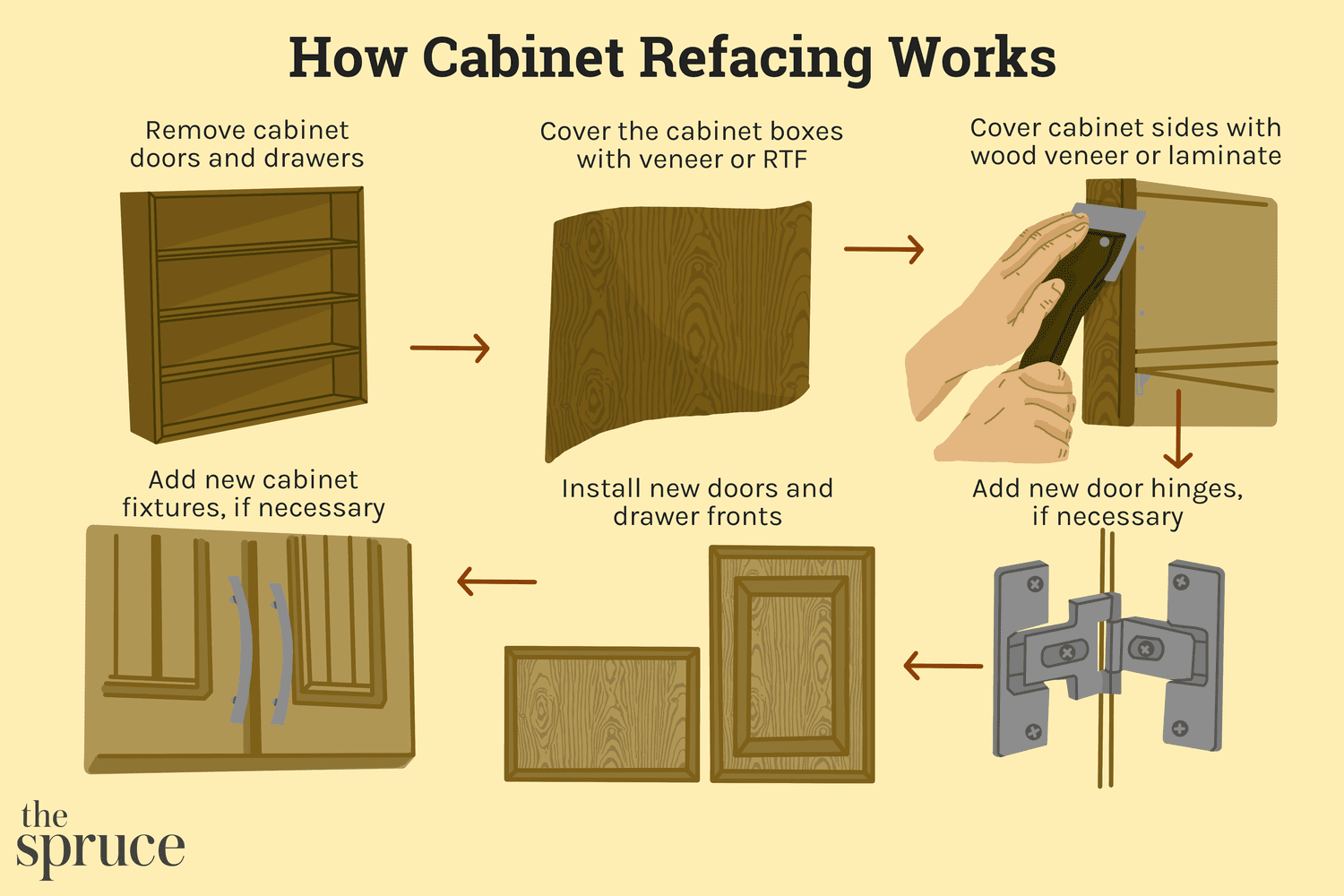 How Cabinet Refacing Works

Remove cabinet doors and drawers

Cover the cabinet boxes with veneer or RTF

Cover cabinet sides with wood veneer or laminate

Add new door hinges, if necessary

Install new doors and drawer fronts

Add new cabinet fixtures, if necessary

the spruce