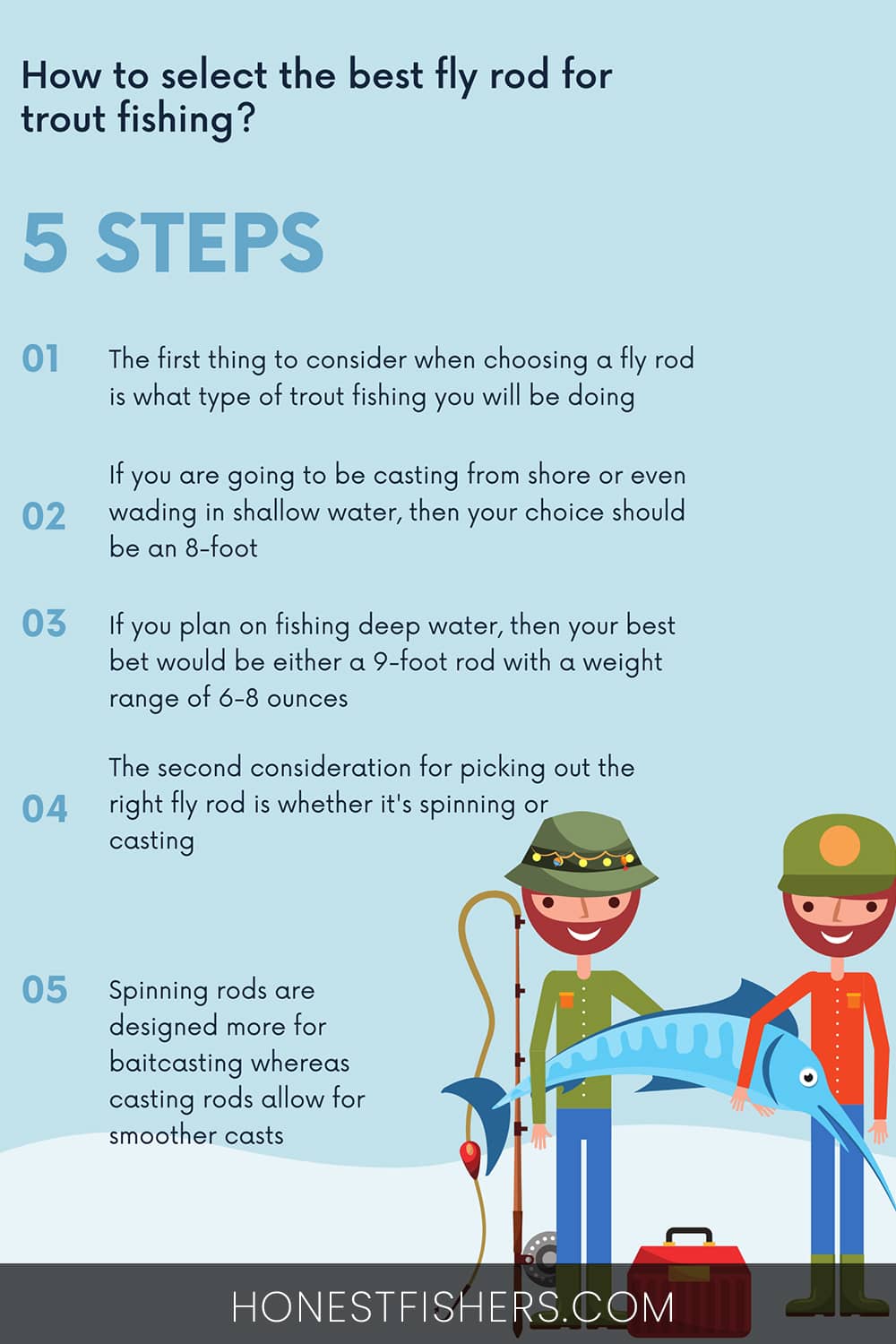 How to select the best fly rod for trout fishing?

5 STEPS

01 The first thing to consider when choosing a fly rod is what type of trout fishing you will be doing

02 If you are going to be casting from shore or even wading in shallow water, then your choice should be an 8-foot

03 If you plan on fishing deep water, then your best bet would be either a 9-foot rod with a weight range of 6-8 ounces

04 The second consideration for picking out the right fly rod is whether it's spinning or casting

05 Spinning rods are designed more for baitcasting whereas casting rods allow for smoother casts

HONESTFISHERS.COM