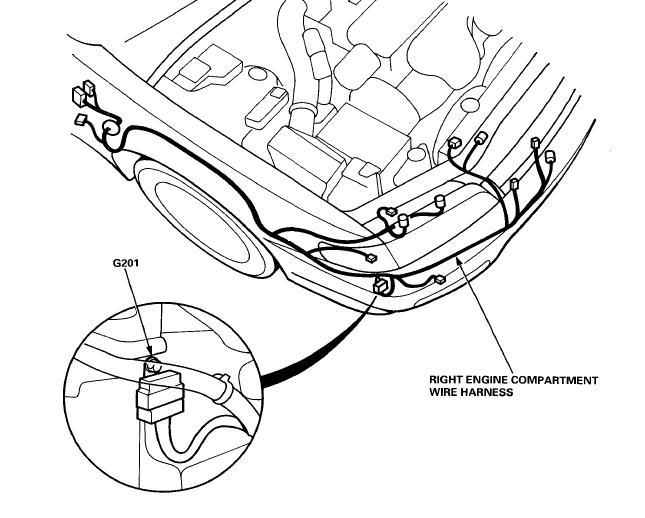 G201

RIGHT ENGINE COMPARTMENT WIRE HARNESS