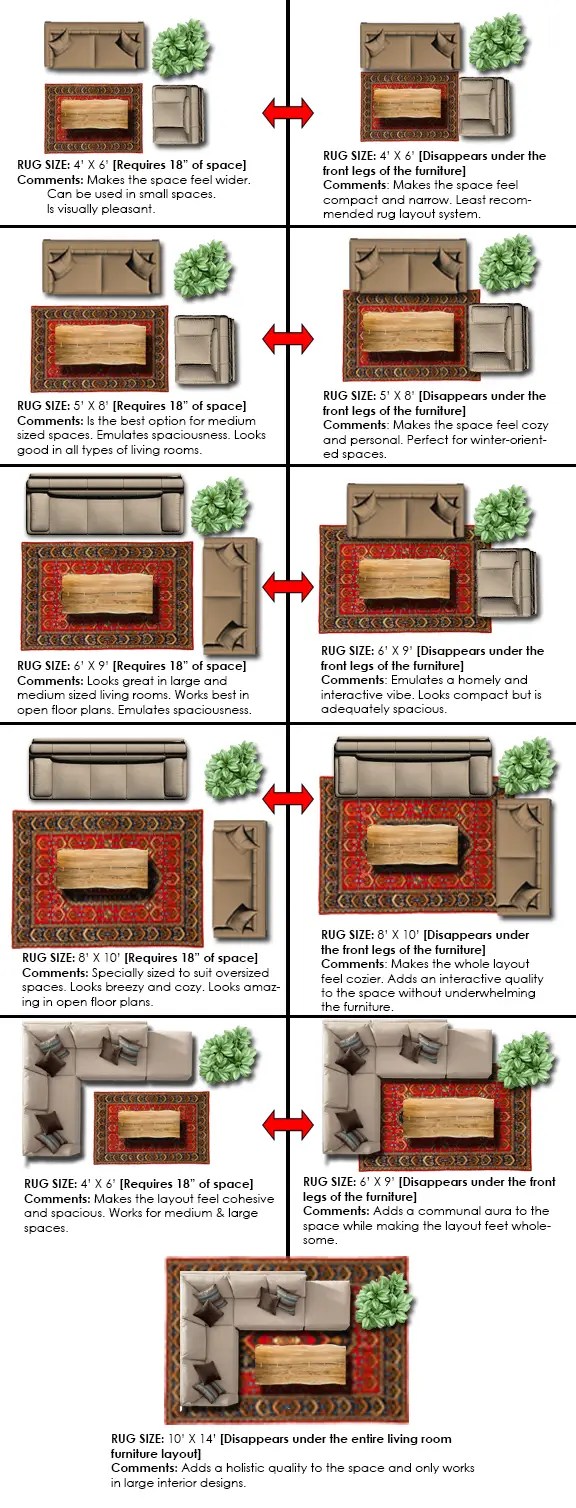 RUG SIZE: 4' X 6' [Requires 18" of space]
Comments: Makes the space feel wider. Can be used in small spaces. Is visually pleasant.

RUG SIZE: 4' X 6' [Disappears under the front legs of the furniture]
Comments: Makes the space feel compact and narrow. Least recommended rug layout system.

RUG SIZE: 5' X 8' [Requires 18" of space]
Comments: Is the best option for medium sized spaces. Emulates spaciousness. Looks good in all types of living rooms.

RUG SIZE: 5' X 8' [Disappears under the front legs of the furniture]
Comments: Makes the space feel cozy and personal. Perfect for winter-oriented spaces.

RUG SIZE: 6' X 9' [Requires 18" of space]
Comments: Looks great in large and medium sized living rooms. Works best in open floor plans. Emulates spaciousness.

RUG SIZE: 6' X 9' [Disappears under the front legs of the furniture]
Comments: Emulates a homely and interactive vibe. Looks compact but is adequately spacious.

RUG SIZE: 8' X 10' [Requires 18" of space]
Comments: Specially sized to suit oversized spaces. Looks breezy and cozy. Looks amazing in open floor plans.

RUG SIZE: 8' X 10' [Disappears under the front legs of the furniture]
Comments: Makes the whole layout feel cozier. Adds an interactive quality to the space without underwhelming the furniture.

RUG SIZE: 4' X 6' [Requires 18" of space]
Comments: Makes the layout feel cohesive and spacious. Works for medium & large spaces.

RUG SIZE: 6' X 9' [Disappears under the front legs of the furniture]
Comments: Adds a communal aura to the space while making the layout feet wholesome.

RUG SIZE: 10' X 14' [Disappears under the entire living room furniture layout]
Comments: Adds a holistic quality to the space and only works in large interior designs.