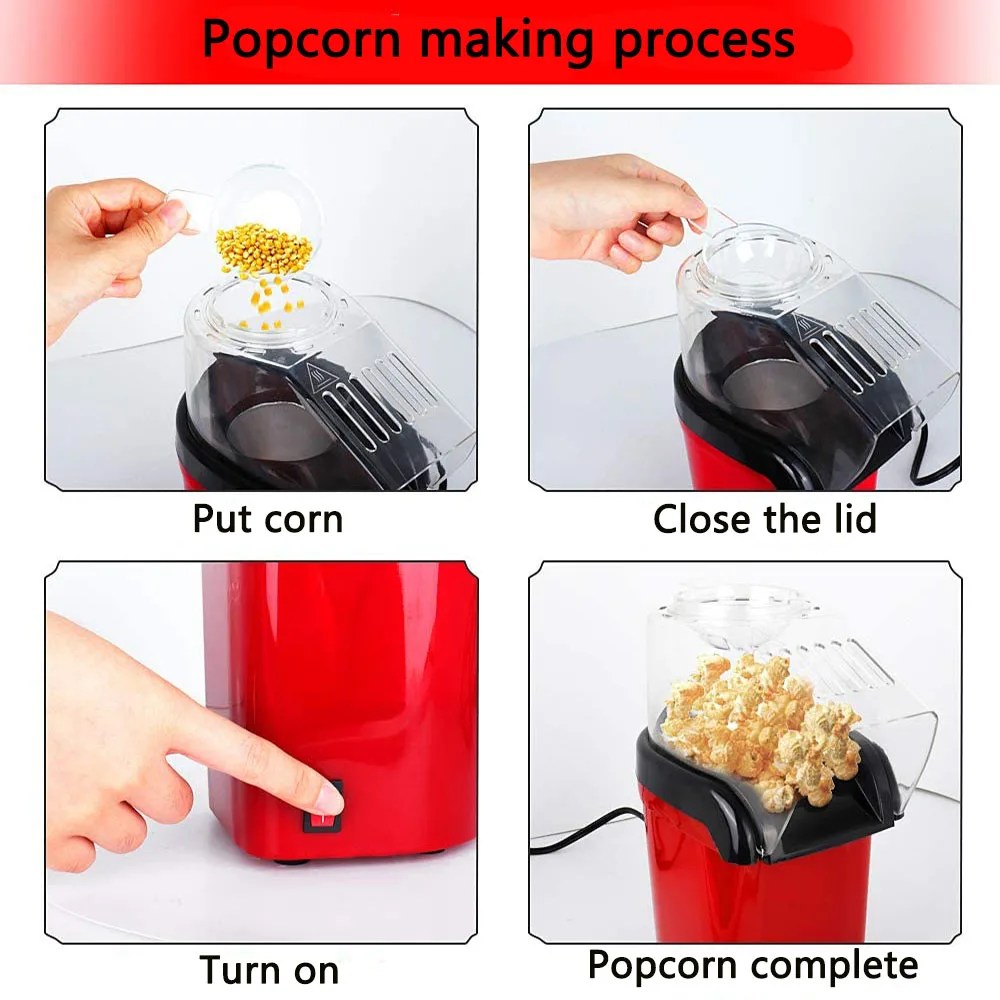 Popcorn making process

Put corn

Close the lid

Turn on

Popcorn complete