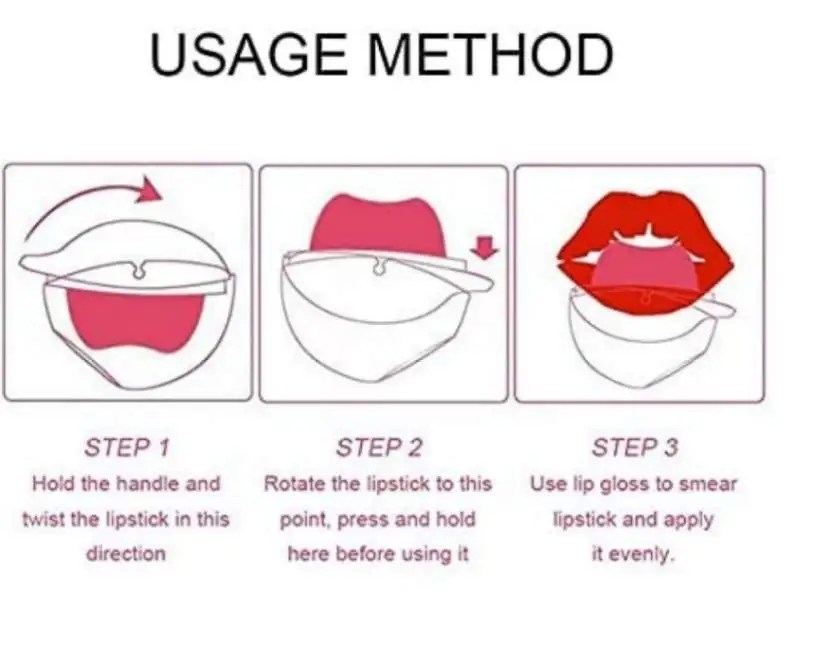 USAGE METHOD

STEP 1
Hold the handle and twist the lipstick in this direction

STEP 2
Rotate the lipstick to this point, press and hold here before using it

STEP 3
Use lip gloss to smear lipstick and apply it evenly.