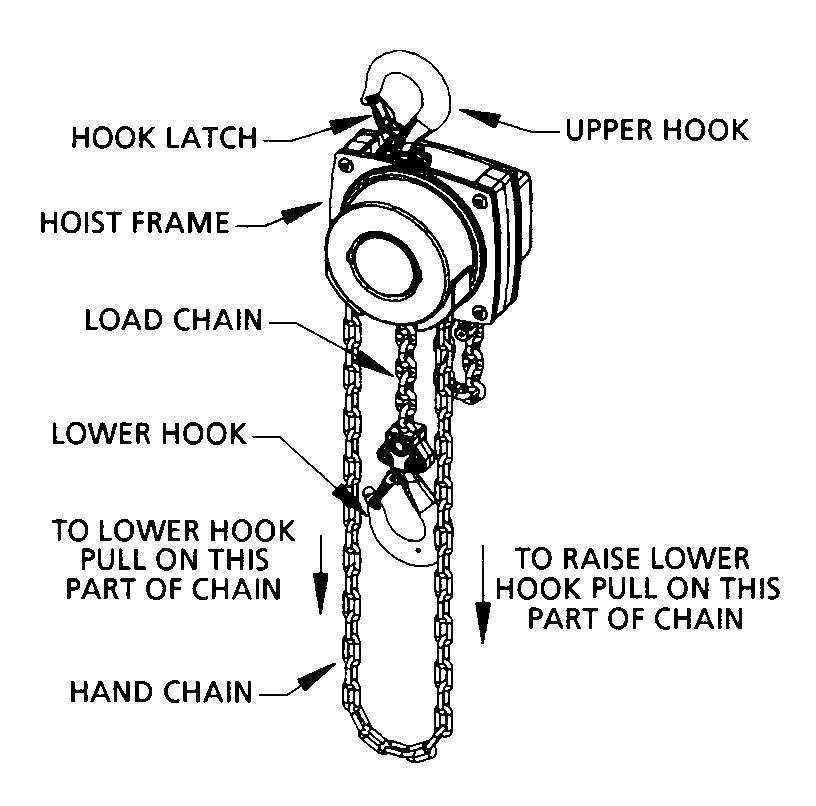 HOOK LATCH

UPPER HOOK

HOIST FRAME

LOAD CHAIN

LOWER HOOK

TO LOWER HOOK PULL ON THIS PART OF CHAIN

TO RAISE LOWER HOOK PULL ON THIS PART OF CHAIN

HAND CHAIN