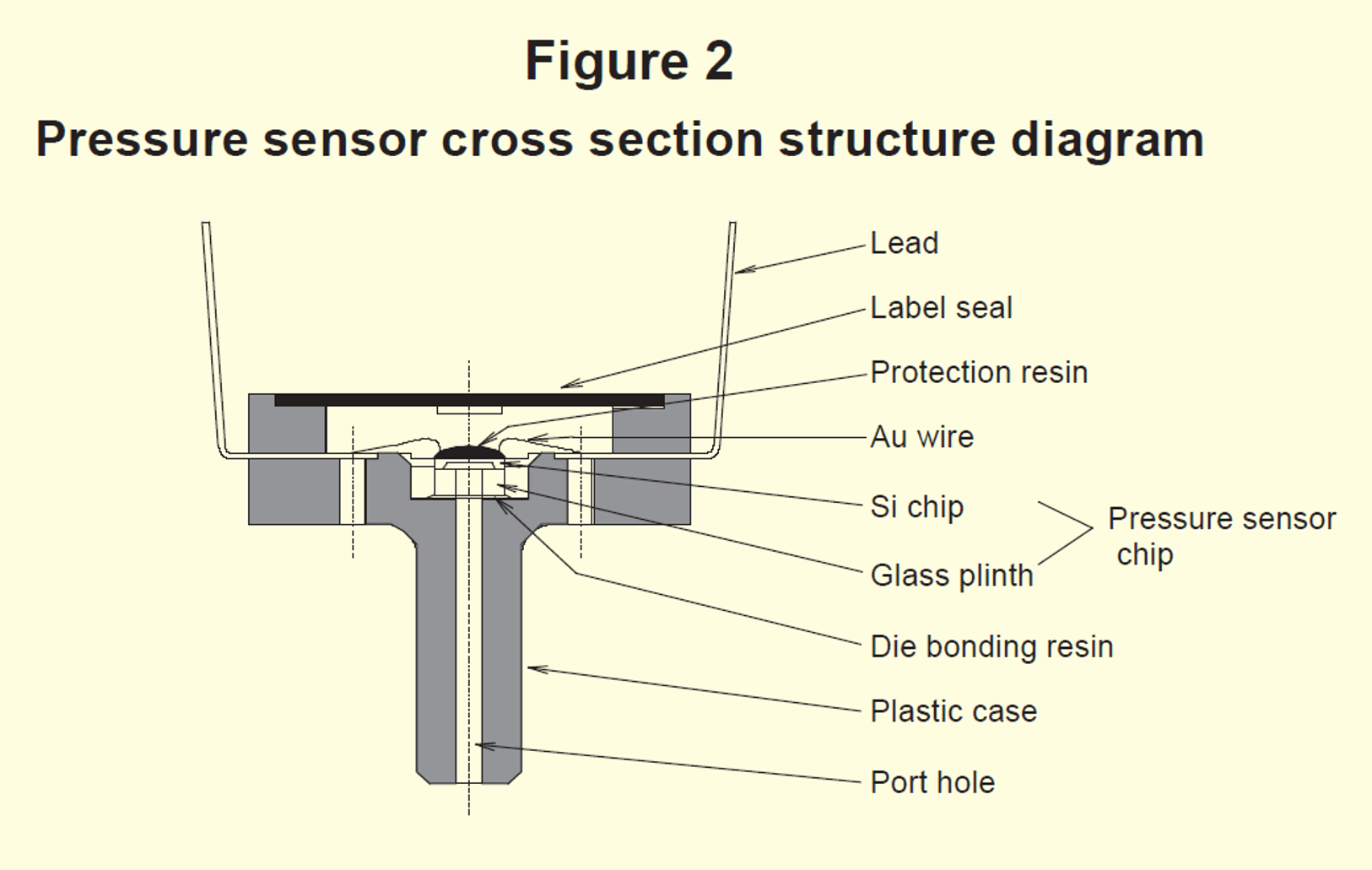 Figure 2

Pressure sensor cross section structure diagram

Lead

Label seal

Protection resin

Au wire

Si chip

Glass plinth

Pressure sensor chip

Die bonding resin

Plastic case

Port hole