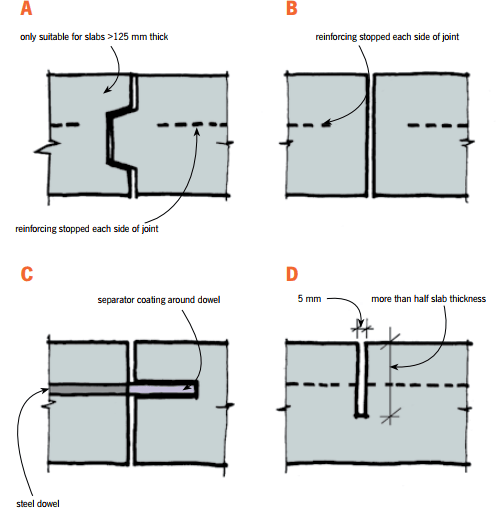 A

only suitable for slabs >125 mm thick

reinforcing stopped each side of joint

B

reinforcing stopped each side of joint

C

separator coating around dowel

steel dowel

D

5 mm

more than half slab thickness