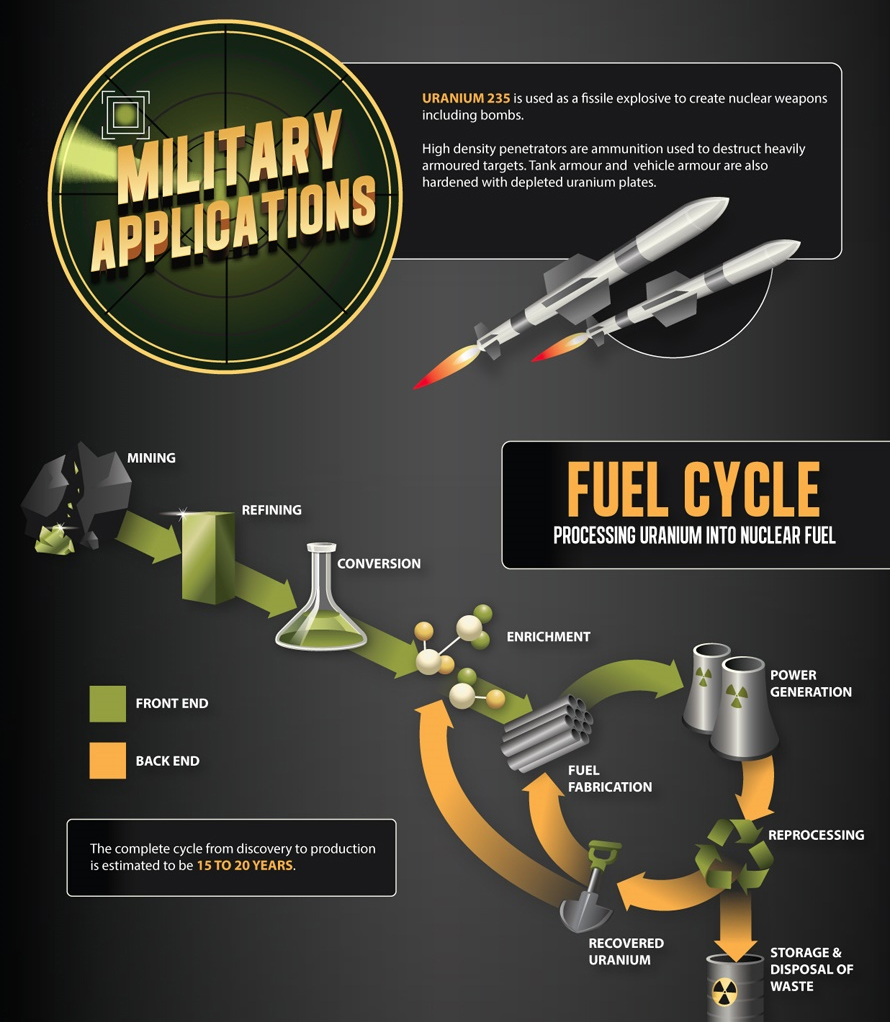 MILITARY APPLICATIONS

URANIUM 235 is used as a fissile explosive to create nuclear weapons including bombs.

High density penetrators are ammunition used to destruct heavily armoured targets. Tank armour and vehicle armour are also hardened with depleted uranium plates.

FUEL CYCLE

PROCESSING URANIUM INTO NUCLEAR FUEL

MINING

REFINING

CONVERSION

ENRICHMENT

POWER GENERATION

FUEL FABRICATION

REPROCESSING

RECOVERED URANIUM

STORAGE & DISPOSAL OF WASTE

FRONT END

BACK END

The complete cycle from discovery to production is estimated to be 15 TO 20 YEARS.