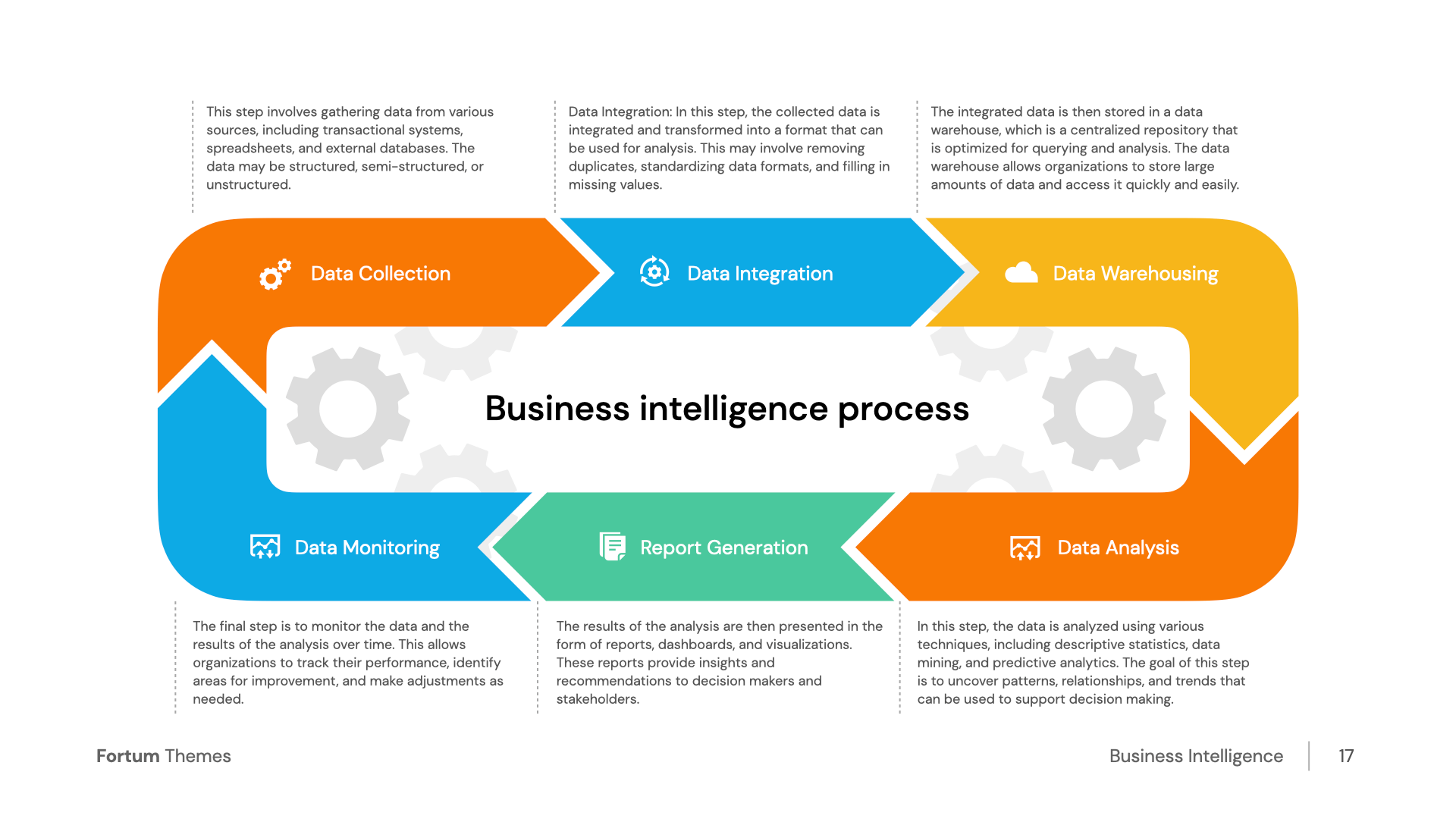 This step involves gathering data from various sources, including transactional systems, spreadsheets, and external databases. The data may be structured, semi-structured, or unstructured.

Data Integration: In this step, the collected data is integrated and transformed into a format that can be used for analysis. This may involve removing duplicates, standardizing data formats, and filling in missing values.

The integrated data is then stored in a data warehouse, which is a centralized repository that is optimized for querying and analysis. The data warehouse allows organizations to store large amounts of data and access it quickly and easily.

Data Collection

Data Integration

Data Warehousing

Business intelligence process

Data Monitoring

Report Generation

Data Analysis

The final step is to monitor the data and the results of the analysis over time. This allows organizations to track their performance, identify areas for improvement, and make adjustments as needed.

The results of the analysis are then presented in the form of reports, dashboards, and visualizations. These reports provide insights and recommendations to decision makers and stakeholders.

In this step, the data is analyzed using various techniques, including descriptive statistics, data mining, and predictive analytics. The goal of this step is to uncover patterns, relationships, and trends that can be used to support decision making.

Fortum Themes

Business Intelligence

17